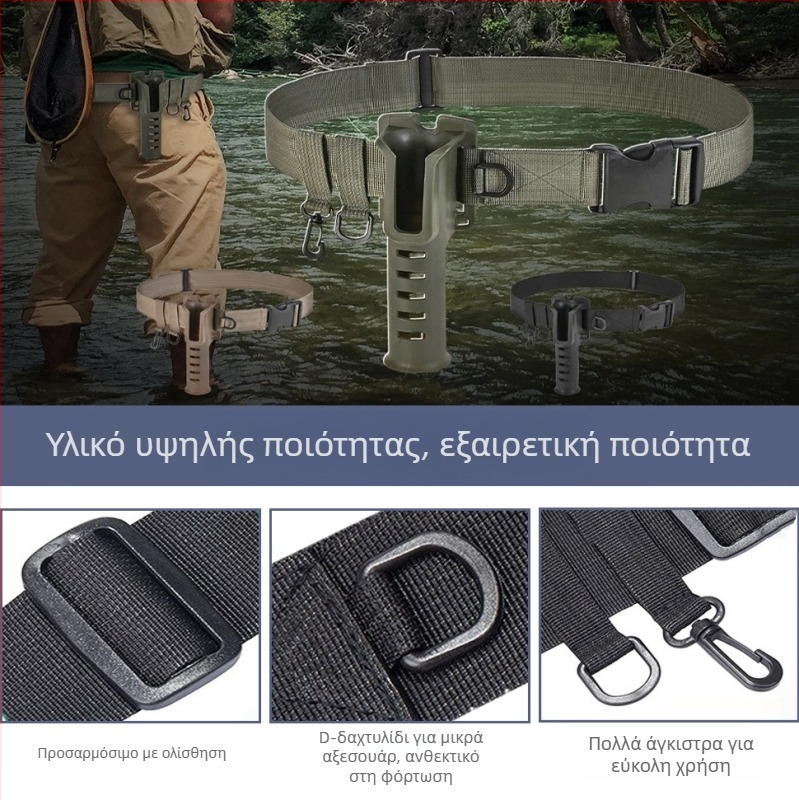 Υλικό υψηλής ποιότητας, εξαιρετική ποιότητα

Προσαρμόσιμο με ολίσθηση

D-δαχτυλίδι για μικρά αξεσουάρ, ανθεκτικό στη φόρτωση

Πολλά άγκιστρα για εύκολη χρήση