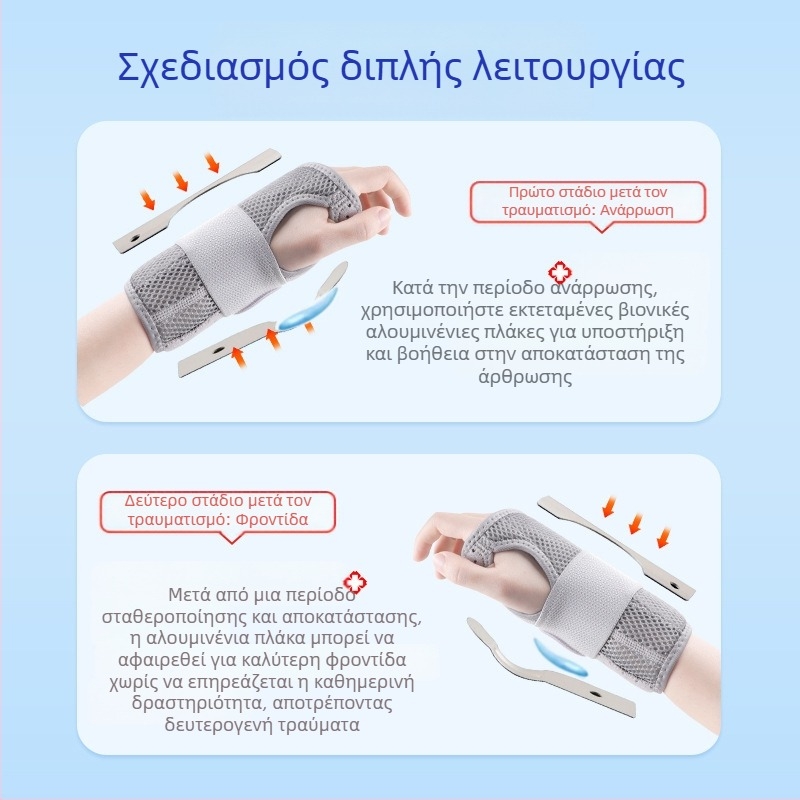 Σχεδιασμός διπλής λειτουργίας

Πρώτο στάδιο μετά τον τραυματισμό: Ανάρρωση

Κατά την περίοδο ανάρρωσης, χρησιμοποιήστε εκτεταμένες βιονικές αλουμινένιες πλάκες για υποστήριξη και βοήθεια στην αποκατάσταση της άρθρωσης

Δεύτερο στάδιο μετά τον τραυματισμό: Φροντίδα

Μετά από μια περίοδο σταθεροποίησης και αποκατάστασης, η αλουμινένια πλάκα μπορεί να αφαιρεθεί για καλύτερη φροντίδα χωρίς να επηρεάζεται η καθημερινή δραστηριότητα, αποτρέποντας δευτερογενή τραύματα