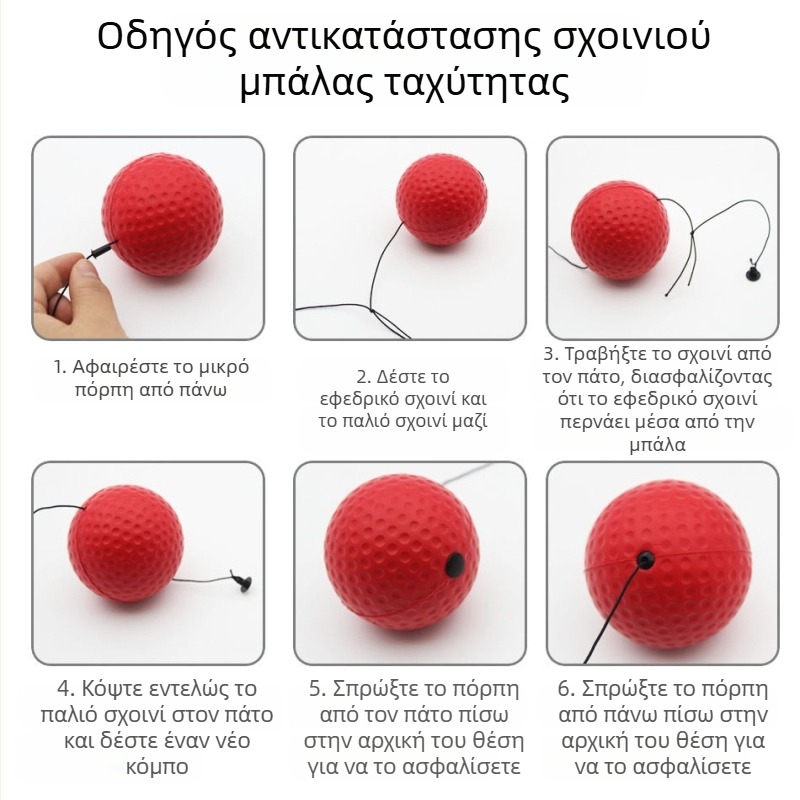 Οδηγός αντικατάστασης σχοινιού μπάλας ταχύτητας

1. Αφαιρέστε το μικρό πόρπη από πάνω

2. Δέστε το εφεδρικό σχοινί και το παλιό σχοινί μαζί

3. Τραβήξτε το σχοινί από τον πάτο, διασφαλίζοντας ότι το εφεδρικό σχοινί περνάει μέσα από την μπάλα

4. Κόψτε εντελώς το παλιό σχοινί στον πάτο και δέστε έναν νέο κόμπο

5. Σπρώξτε το πόρπη από τον πάτο πίσω στην αρχική του θέση για να το ασφαλίσετε

6. Σπρώξτε το πόρπη από πάνω πίσω στην αρχική του θέση για να το ασφαλίσετε