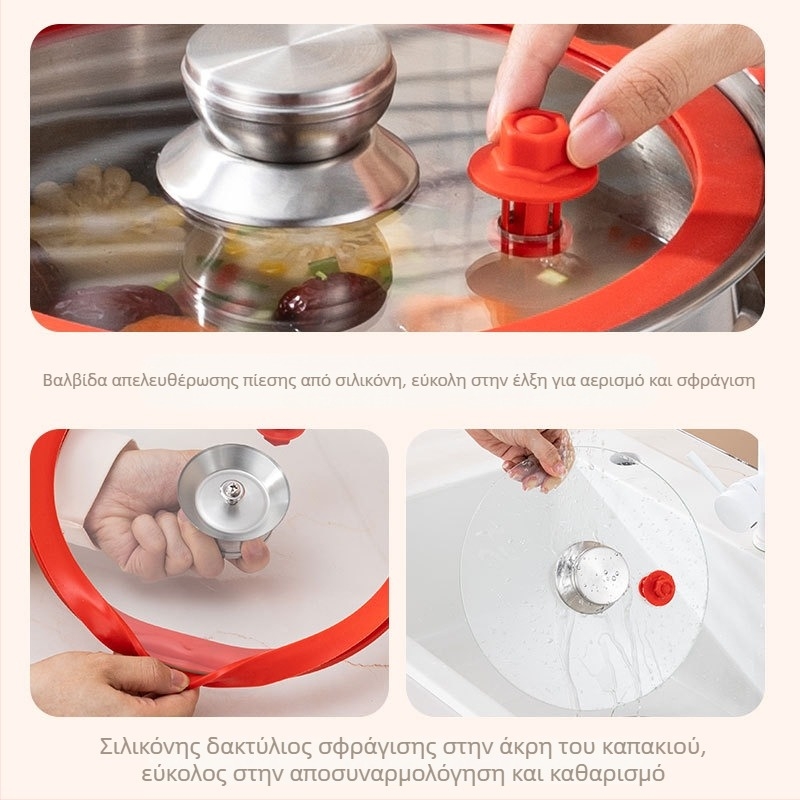 Βαλβίδα απελευθέρωσης πίεσης από σιλικόνη, εύκολη στην έλξη για αερισμό και σφράγιση

Σιλικόνης δακτύλιος σφράγισης στην άκρη του καπακιού, εύκολος στην αποσυναρμολόγηση και καθαρισμό