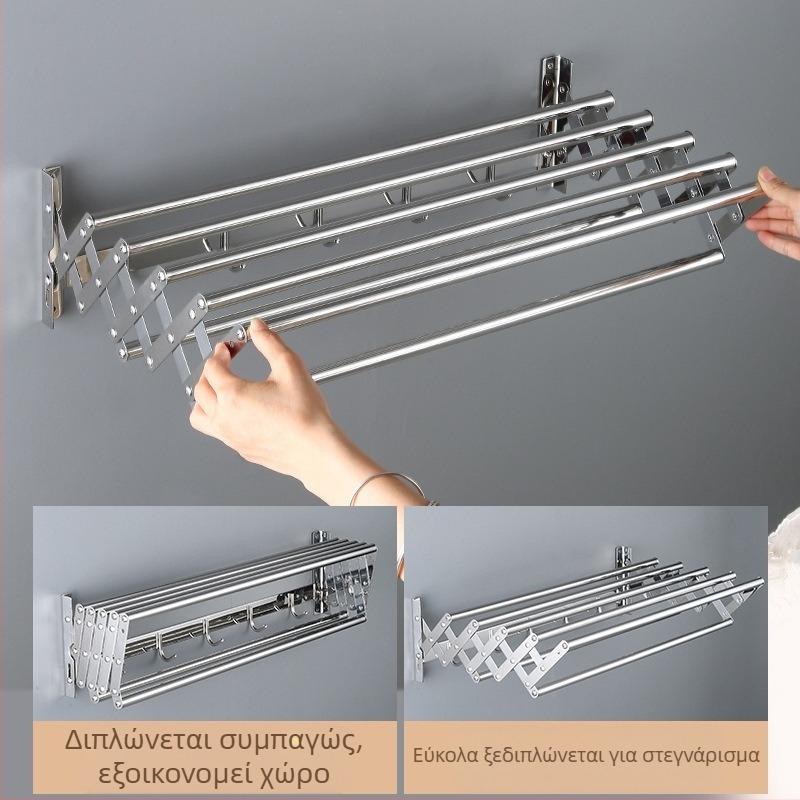 Διπλώνεται συμπαγώς, εξοικονομεί χώρο

Εύκολα ξεδιπλώνεται για στεγνάρισμα