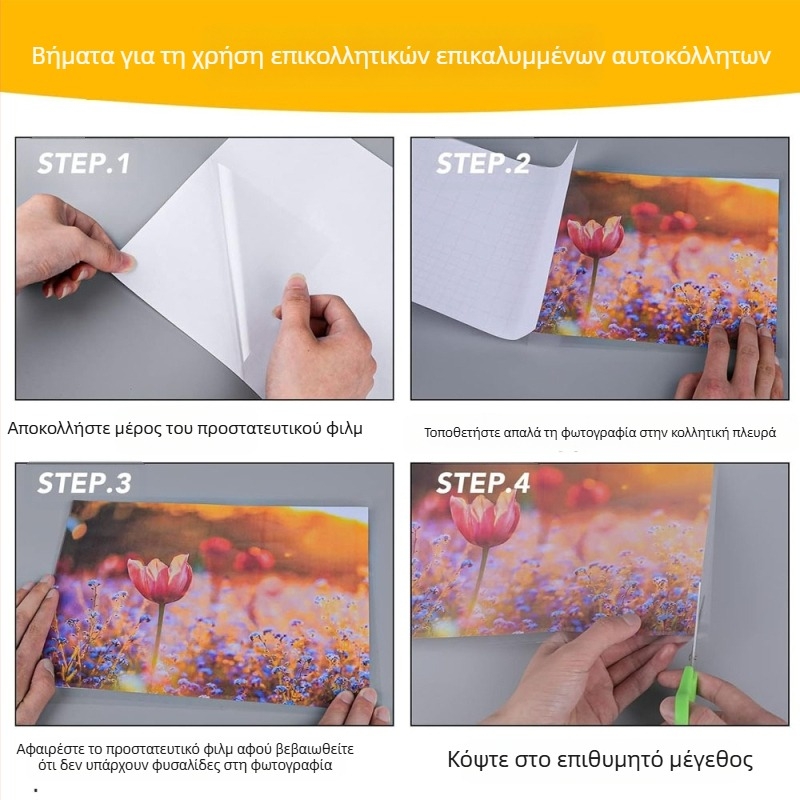 Βήματα για τη χρήση επικολλητικών επικαλυμμένων αυτοκόλλητων

STEP.1

Αποκολλήστε μέρος του προστατευτικού φιλμ

STEP.2

Τοποθετήστε απαλά τη φωτογραφία στην κολλητική πλευρά

STEP.3

Αφαιρέστε το προστατευτικό φιλμ αφού βεβαιωθείτε ότι δεν υπάρχουν φυσαλίδες στη φωτογραφία

STEP.4

Κόψτε στο επιθυμητό μέγεθος