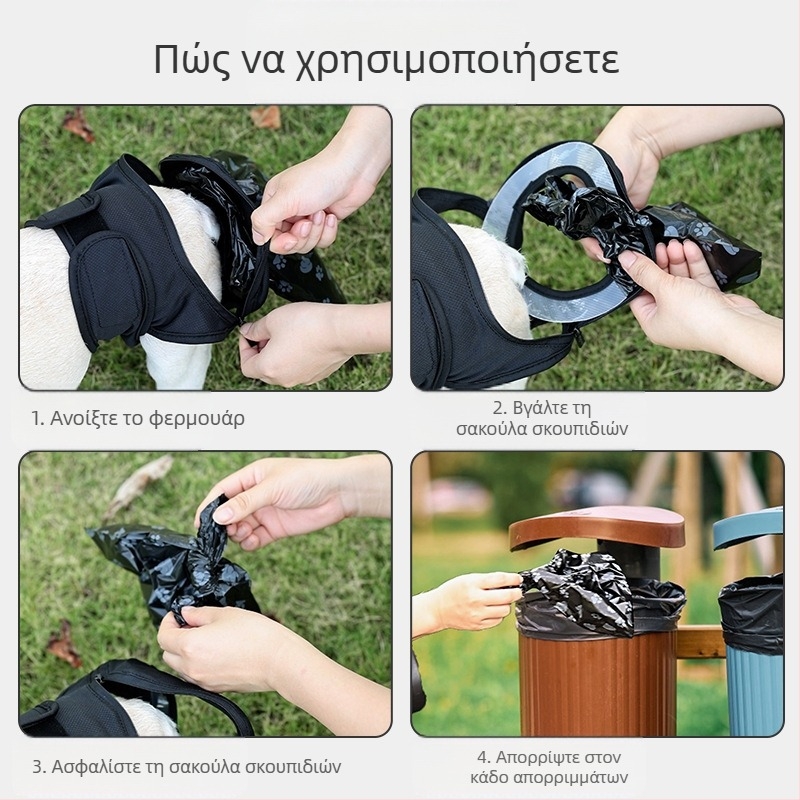 Πώς να χρησιμοποιήσετε

1. Ανοίξτε το φερμουάρ

2. Βγάλτε τη σακούλα σκουπιδιών

3. Ασφαλίστε τη σακούλα σκουπιδιών

4. Απορρίψτε στον κάδο απορριμμάτων