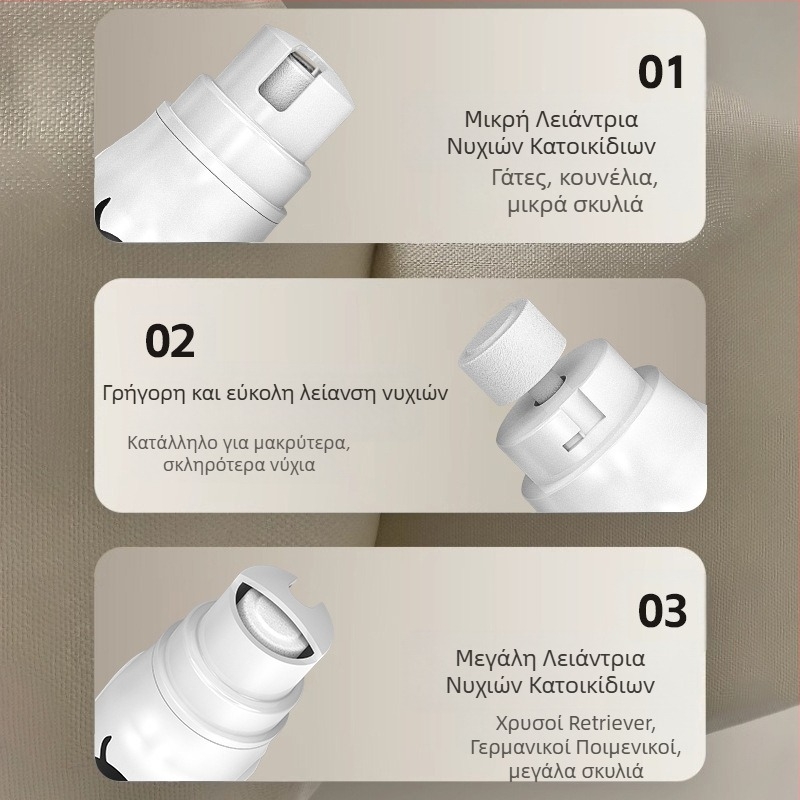 01

Μικρή Λειάντρια Νυχιών Κατοικίδιων

Γάτες, κουνέλια, μικρά σκυλιά

02

Γρήγορη και εύκολη λείανση νυχιών

Κατάλληλο για μακρύτερα, σκληρότερα νύχια

03

Μεγάλη Λειάντρια Νυχιών Κατοικίδιων

Χρυσοί Retriever, Γερμανικοί Ποιμενικοί, μεγάλα σκυλιά