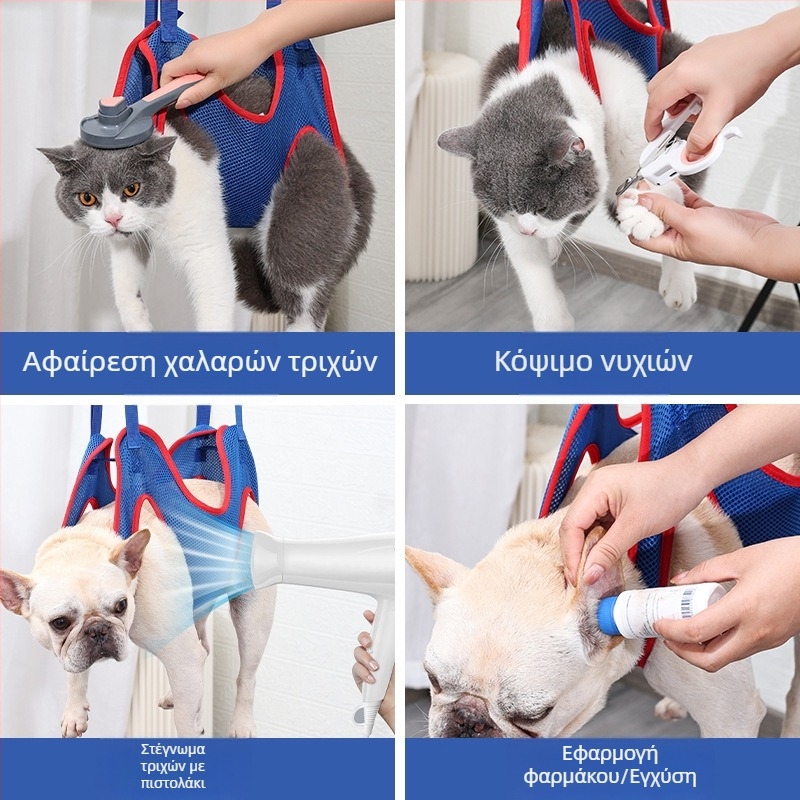 Αφαίρεση χαλαρών τριχών

Κόψιμο νυχιών

Στέγνωμα τριχών με πιστολάκι

Εφαρμογή φαρμάκου/Εγχύση