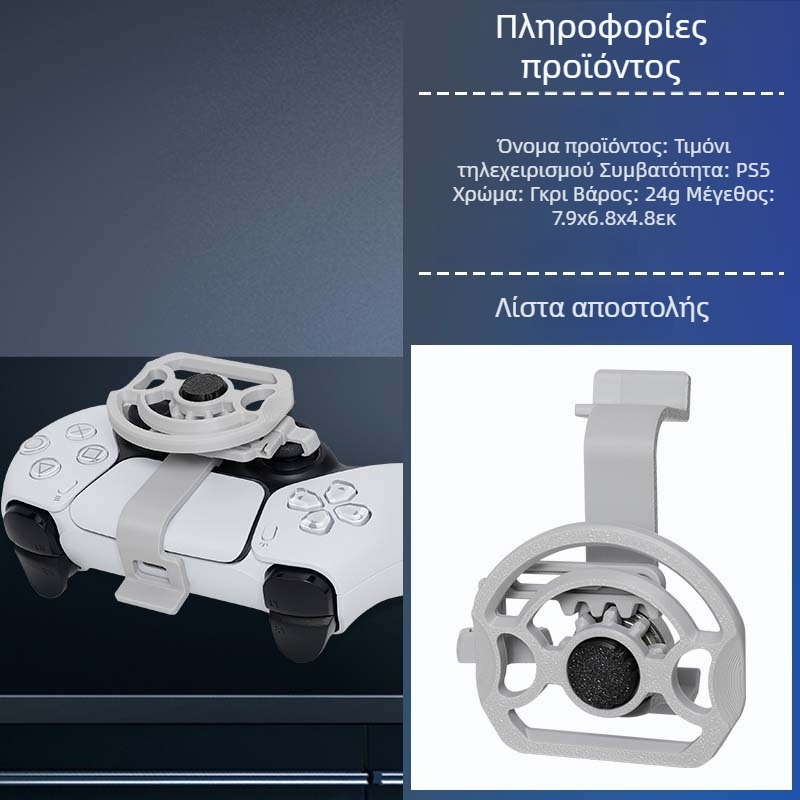 Πληροφορίες προϊόντος

Όνομα προϊόντος: Τιμόνι τηλεχειρισμού Συμβατότητα: PS5 Χρώμα: Γκρι Βάρος: 24g Μέγεθος: 7.9x6.8x4.8εκ

Λίστα αποστολής