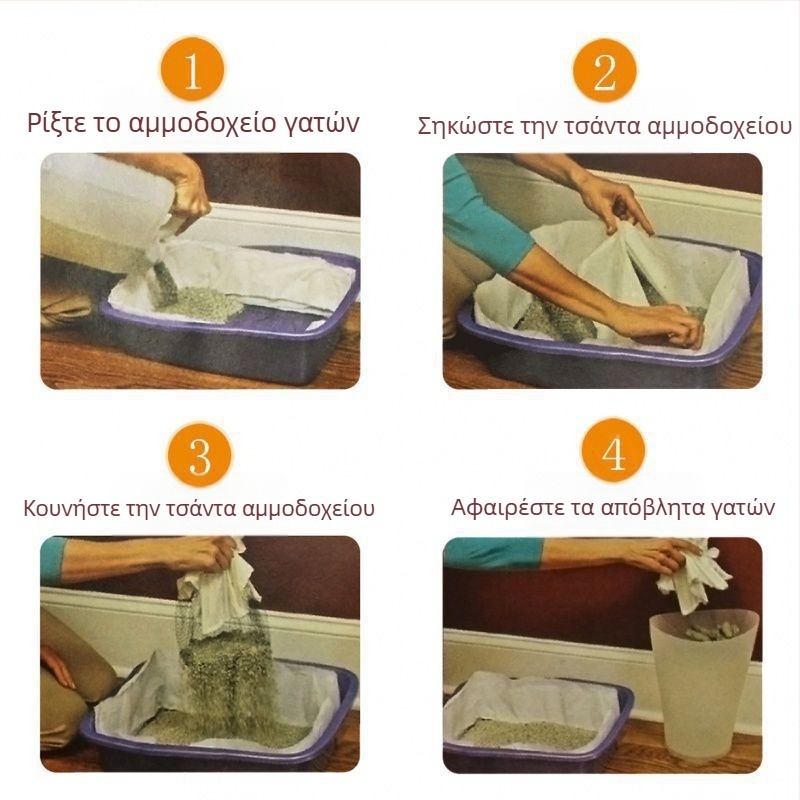 1
Ρίξτε το αμμοδοχείο γατών

2
Σηκώστε την τσάντα αμμοδοχείου

3
Κουνήστε την τσάντα αμμοδοχείου

4
Αφαιρέστε τα απόβλητα γατών