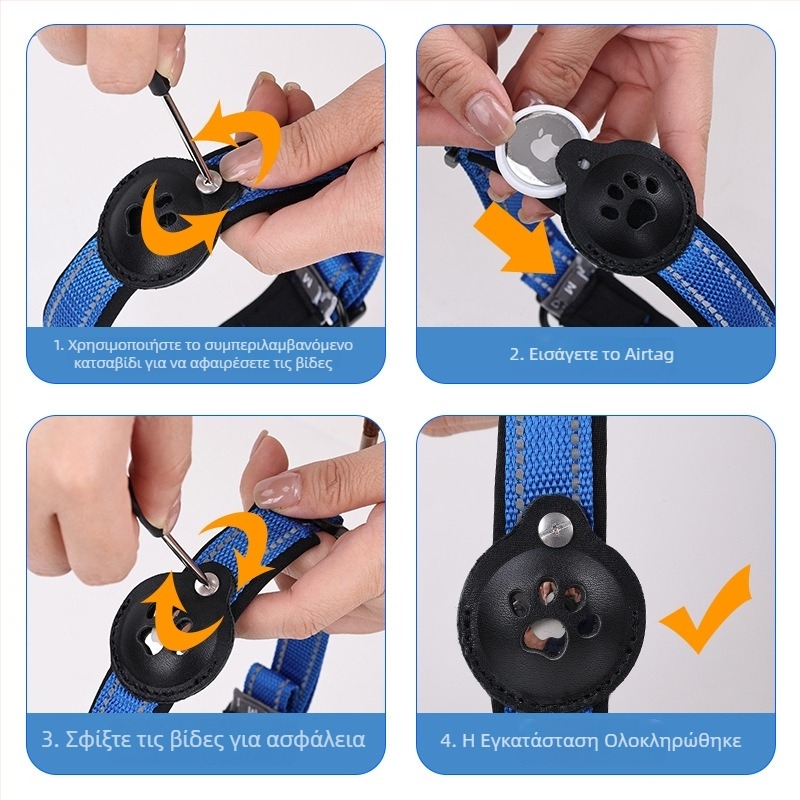 1. Χρησιμοποιήστε το συμπεριλαμβανόμενο κατσαβίδι για να αφαιρέσετε τις βίδες

2. Εισάγετε το Airtag

3. Σφίξτε τις βίδες για ασφάλεια

4. Η Εγκατάσταση Ολοκληρώθηκε