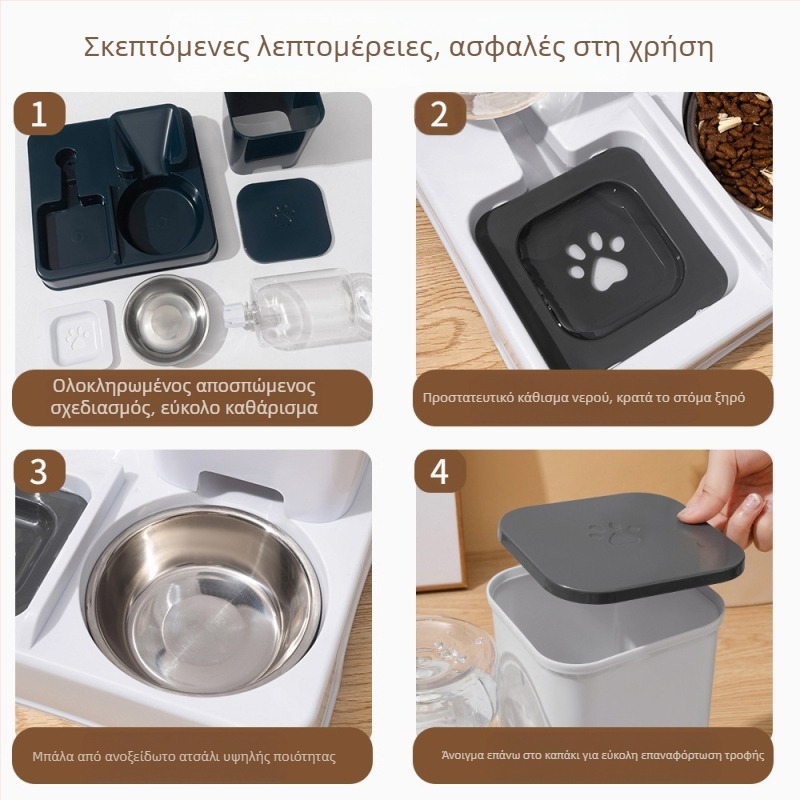 Σκεπτόμενες λεπτομέρειες, ασφαλές στη χρήση

1

Ολοκληρωμένος αποσπώμενος σχεδιασμός, εύκολο καθάρισμα

2

Προστατευτικό κάθισμα νερού, κρατά το στόμα ξηρό

3

Μπάλα από ανοξείδωτο ατσάλι υψηλής ποιότητας

4

Άνοιγμα επάνω στο καπάκι για εύκολη επαναφόρτωση τροφής