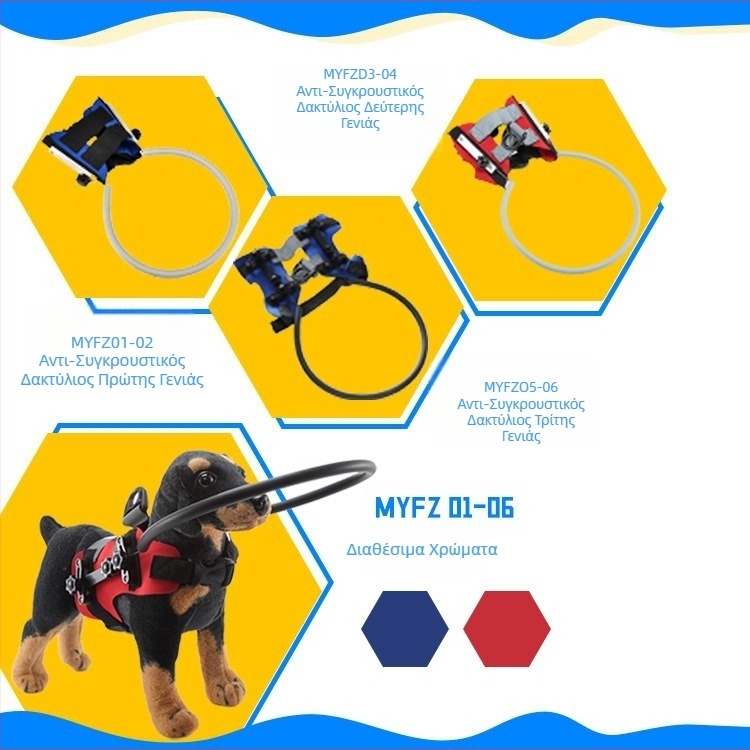 MYFZD3-04
Αντι-Συγκρουστικός Δακτύλιος Δεύτερης Γενιάς

MYFZ01-02
Αντι-Συγκρουστικός Δακτύλιος Πρώτης Γενιάς

MYFZO5-06
Αντι-Συγκρουστικός Δακτύλιος Τρίτης Γενιάς

MYFZ 01-06

Διαθέσιμα Χρώματα