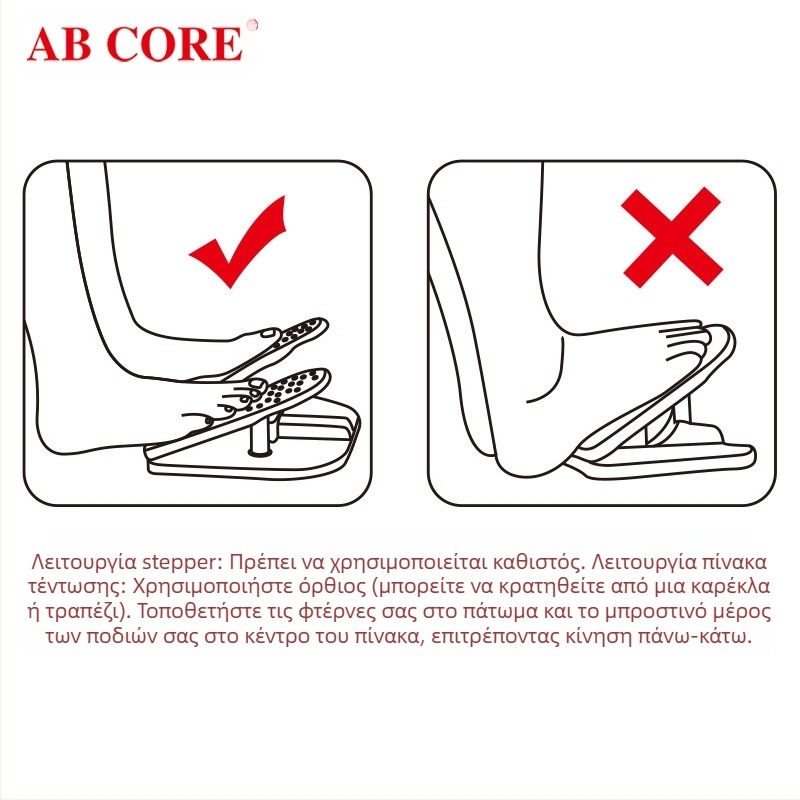 AB CORE

Λειτουργία stepper: Πρέπει να χρησιμοποιείται καθιστός. Λειτουργία πίνακα τέντωσης: Χρησιμοποιήστε όρθιος (μπορείτε να κρατηθείτε από μια καρέκλα ή τραπέζι). Τοποθετήστε τις φτέρνες σας στο πάτωμα και το μπροστινό μέρος των ποδιών σας στο κέντρο του πίνακα, επιτρέποντας κίνηση πάνω-κάτω.