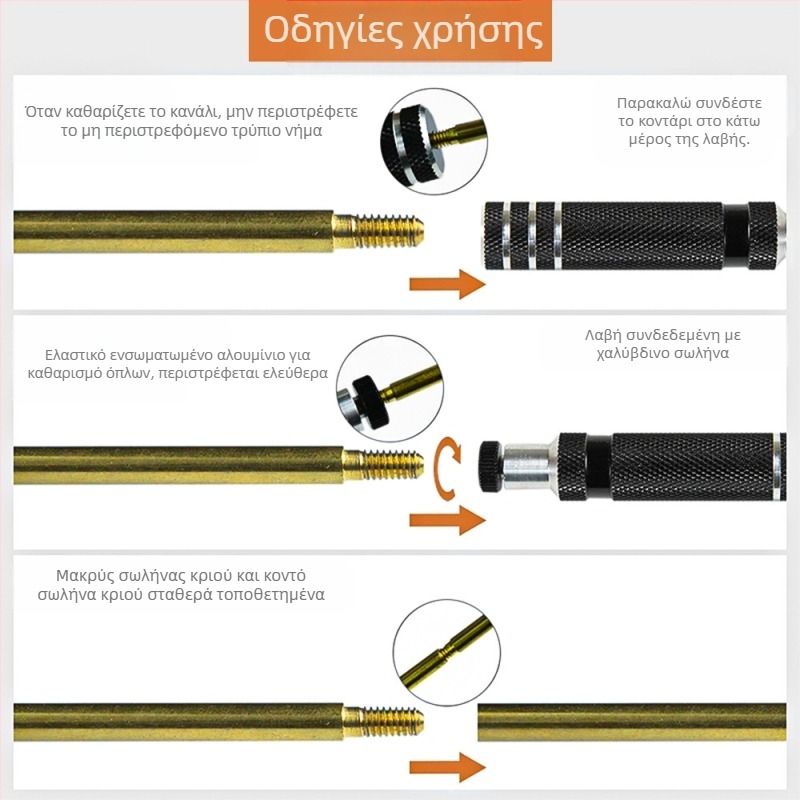 Οδηγίες χρήσης

Όταν καθαρίζετε το κανάλι, μην περιστρέφετε το μη περιστρεφόμενο τρύπιο νήμα

Παρακαλώ συνδέστε το κοντάρι στο κάτω μέρος της λαβής.

Ελαστικό ενσωματωμένο αλουμίνιο για καθαρισμό όπλων, περιστρέφεται ελεύθερα

Λαβή συνδεδεμένη με χαλύβδινο σωλήνα

Μακρύς σωλήνας κριού και κοντό σωλήνα κριού σταθερά τοποθετημένα