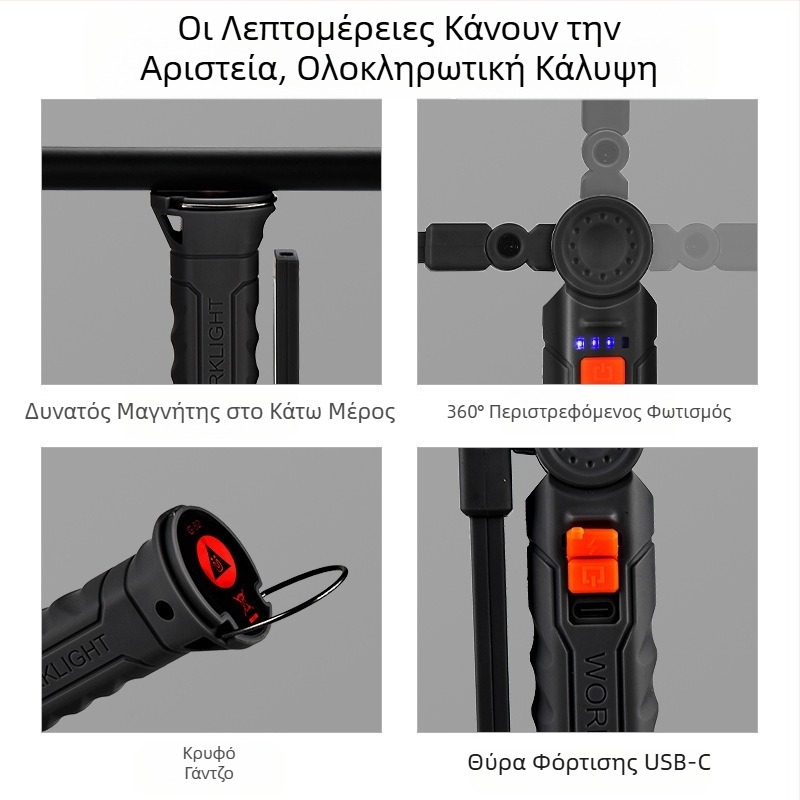 Οι Λεπτομέρειες Κάνουν την Αριστεία, Ολοκληρωτική Κάλυψη

RKLIGHT

Δυνατός Μαγνήτης στο Κάτω Μέρος

360° Περιστρεφόμενος Φωτισμός

RKLIGHT

Κρυφό Γάντζο

WOR

Θύρα Φόρτισης USB-C