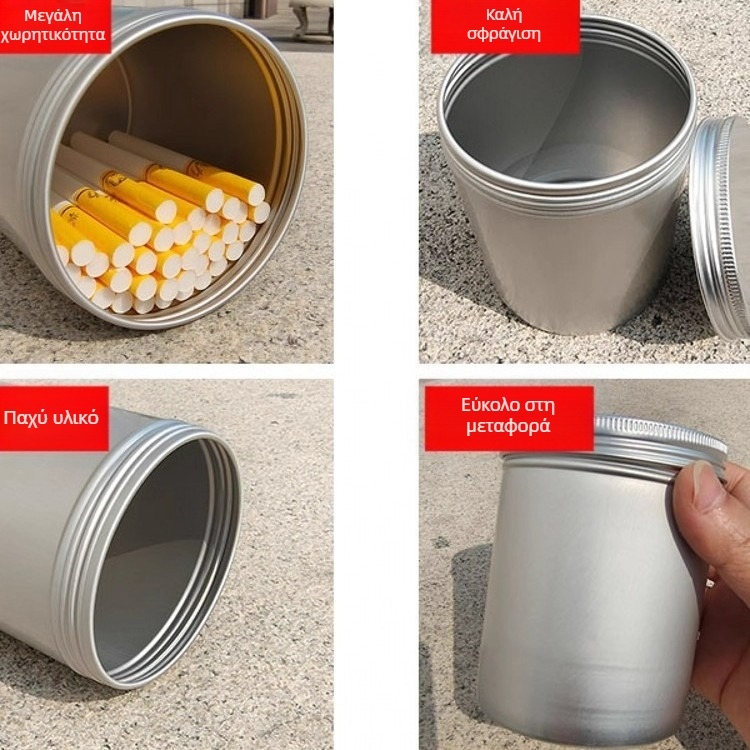 Μεγάλη χωρητικότητα

Καλή σφράγιση

Παχύ υλικό

Εύκολο στη μεταφορά