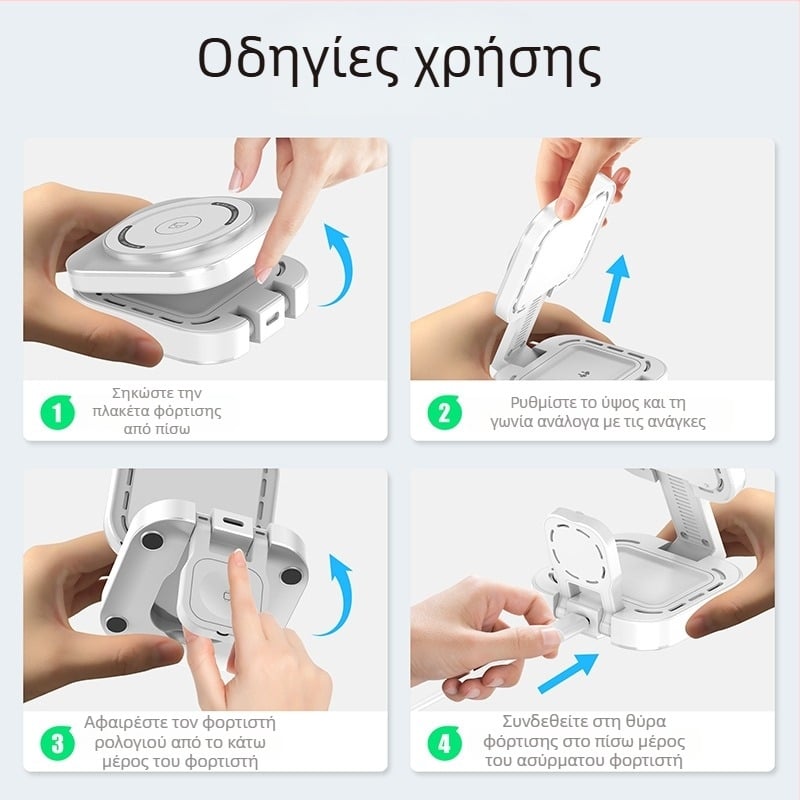 Οδηγίες χρήσης

1 Σηκώστε την πλακέτα φόρτισης από πίσω

2 Ρυθμίστε το ύψος και τη γωνία ανάλογα με τις ανάγκες

3 Αφαιρέστε τον φορτιστή ρολογιού από το κάτω μέρος του φορτιστή

4 Συνδεθείτε στη θύρα φόρτισης στο πίσω μέρος του ασύρματου φορτιστή