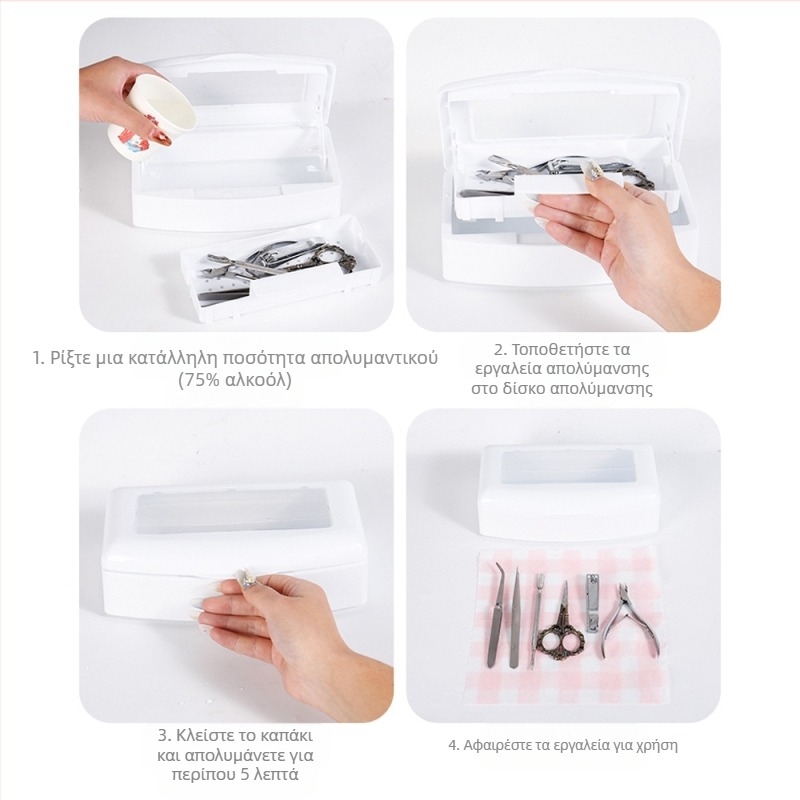 1. Ρίξτε μια κατάλληλη ποσότητα απολυμαντικού (75% αλκοόλ)

2. Τοποθετήστε τα εργαλεία απολύμανσης στο δίσκο απολύμανσης

3. Κλείστε το καπάκι και απολυμάνετε για περίπου 5 λεπτά

4. Αφαιρέστε τα εργαλεία για χρήση