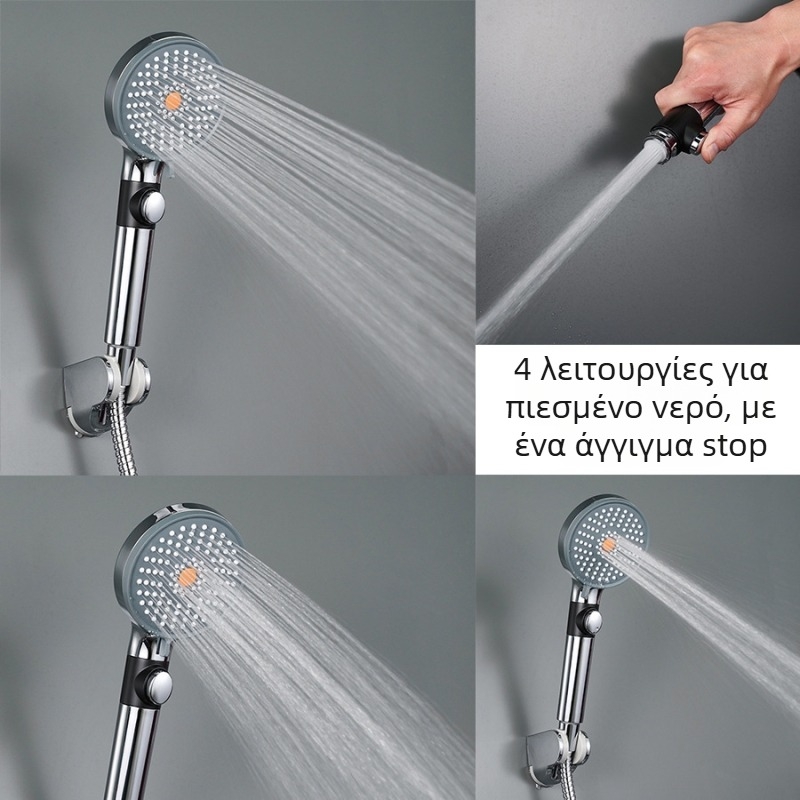 4 λειτουργίες για πιεσμένο νερό, με ένα άγγιγμα stop