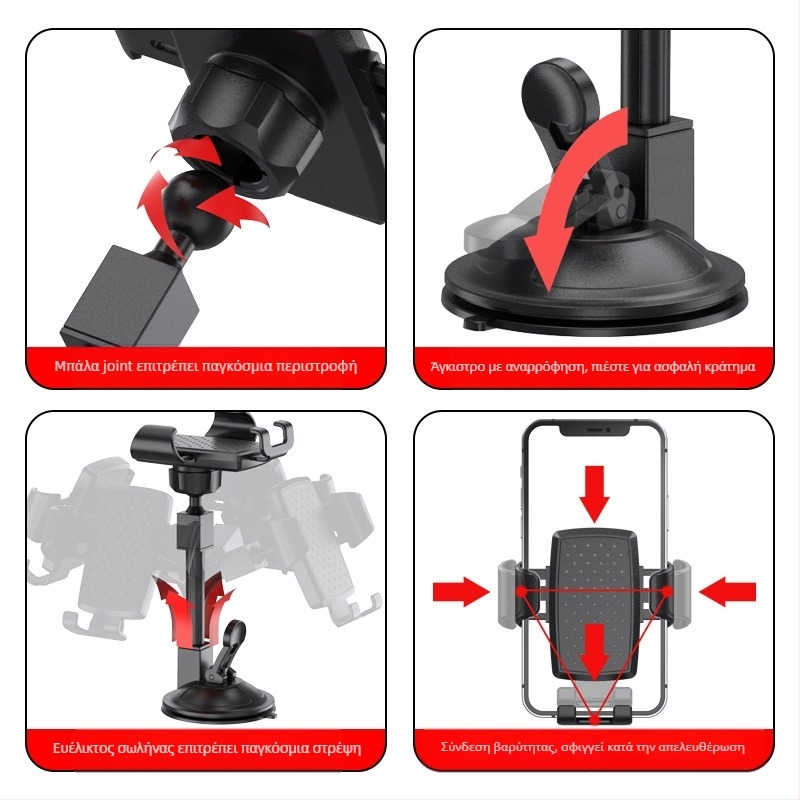 Μπάλα joint επιτρέπει παγκόσμια περιστροφή

Άγκιστρο με αναρρόφηση, πιέστε για ασφαλή κράτημα

Ευέλικτος σωλήνας επιτρέπει παγκόσμια στρέψη

Σύνδεση βαρύτητας, σφιγγεί κατά την απελευθέρωση