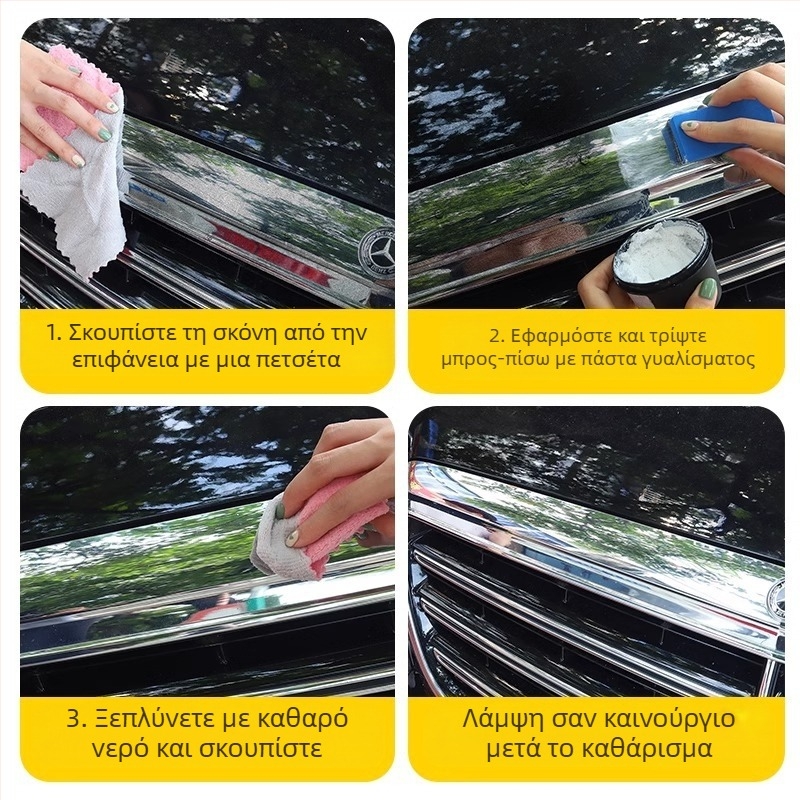 1. Σκουπίστε τη σκόνη από την επιφάνεια με μια πετσέτα

2. Εφαρμόστε και τρίψτε μπρος-πίσω με πάστα γυαλίσματος

3. Ξεπλύνετε με καθαρό νερό και σκουπίστε

Λάμψη σαν καινούργιο μετά το καθάρισμα