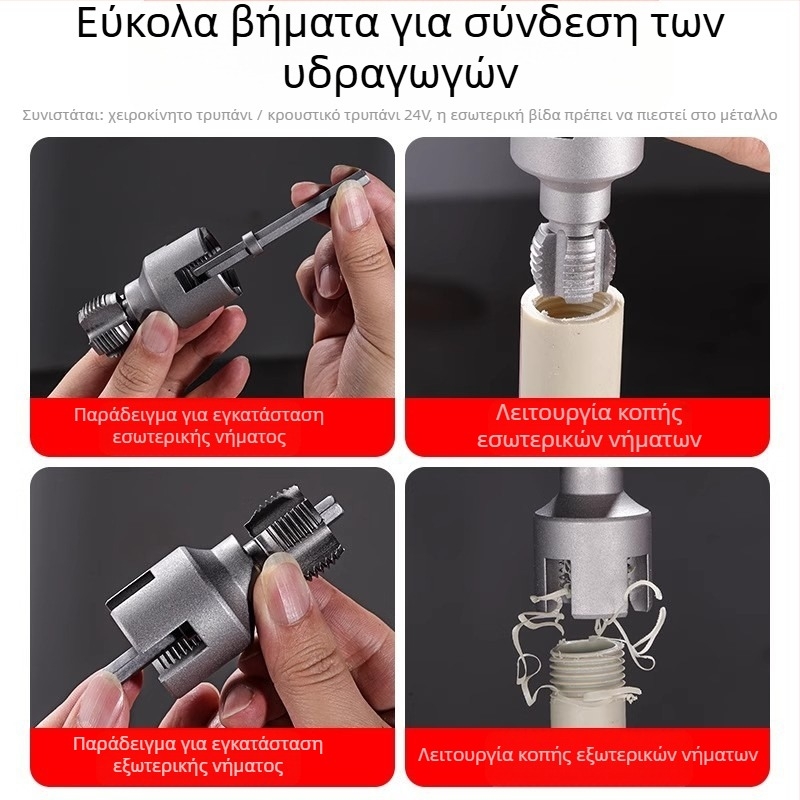 Εύκολα βήματα για σύνδεση των υδραγωγών

Συνιστάται: χειροκίνητο τρυπάνι / κρουστικό τρυπάνι 24V, η εσωτερική βίδα πρέπει να πιεστεί στο μέταλλο

Παράδειγμα για εγκατάσταση εσωτερικής νήματος

Λειτουργία κοπής εσωτερικών νήματων

Παράδειγμα για εγκατάσταση εξωτερικής νήματος

Λειτουργία κοπής εξωτερικών νήματων