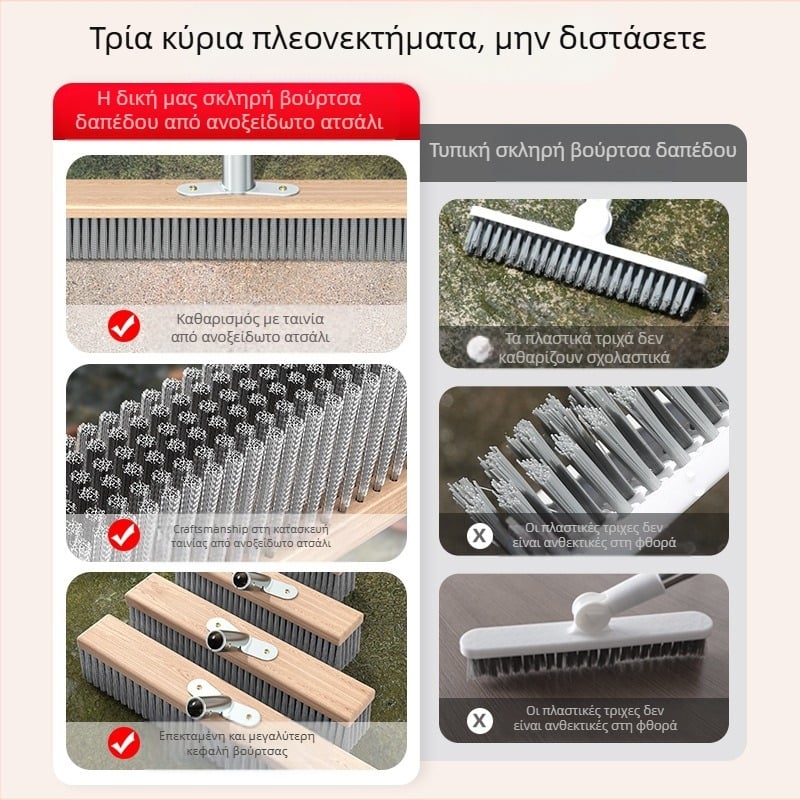 Τρία κύρια πλεονεκτήματα, μην διστάσετε

Η δική μας σκληρή βούρτσα δαπέδου από ανοξείδωτο ατσάλι

Καθαρισμός με ταινία από ανοξείδωτο ατσάλι

Craftsmanship στη κατασκευή ταινίας από ανοξείδωτο ατσάλι

Επεκταμένη και μεγαλύτερη κεφαλή βούρτσας

Τυπική σκληρή βούρτσα δαπέδου

Τα πλαστικά τριχά δεν καθαρίζουν σχολαστικά

X Οι πλαστικές τριχες δεν είναι ανθεκτικές στη φθορά

X Οι πλαστικές τριχες δεν είναι ανθεκτικές στη φθορά