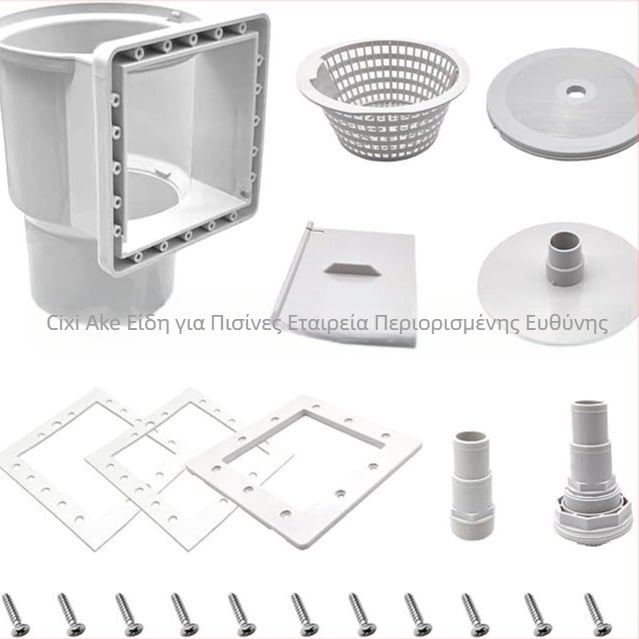 Cixi Ake Είδη για Πισίνες Εταιρεία Περιορισμένης Ευθύνης