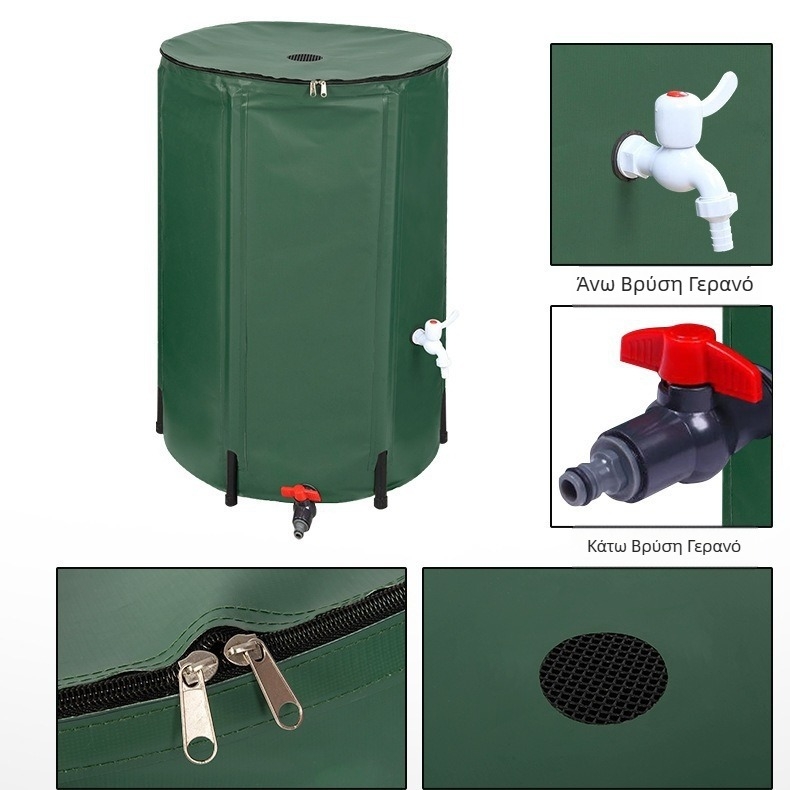 Άνω Βρύση Γερανό

Κάτω Βρύση Γερανό