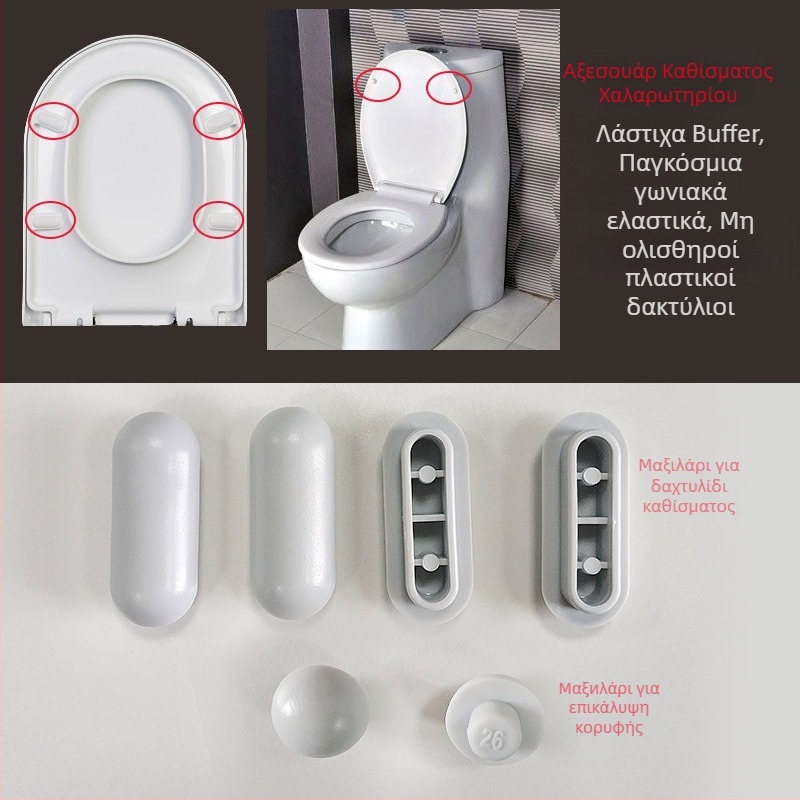 Αξεσουάρ Καθίσματος Χαλαρωτηρίου

Λάστιχα Buffer, Παγκόσμια γωνιακά ελαστικά, Μη ολισθηροί πλαστικοί δακτύλιοι

Μαξιλάρι για δαχτυλίδι καθίσματος

Μαξιλάρι για επικάλυψη κορυφής

26