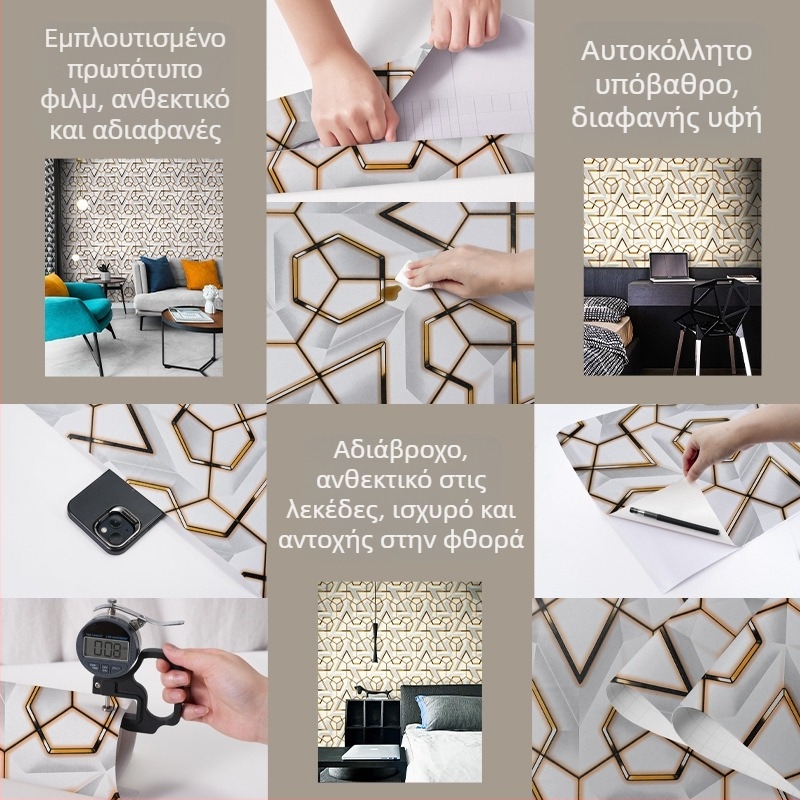 Εμπλουτισμένο πρωτότυπο φιλμ, ανθεκτικό και αδιαφανές

Αυτοκόλλητο υπόβαθρο, διαφανής υφή

Αδιάβροχο, ανθεκτικό στις λεκέδες, ισχυρό και αντοχής στην φθορά

0.08