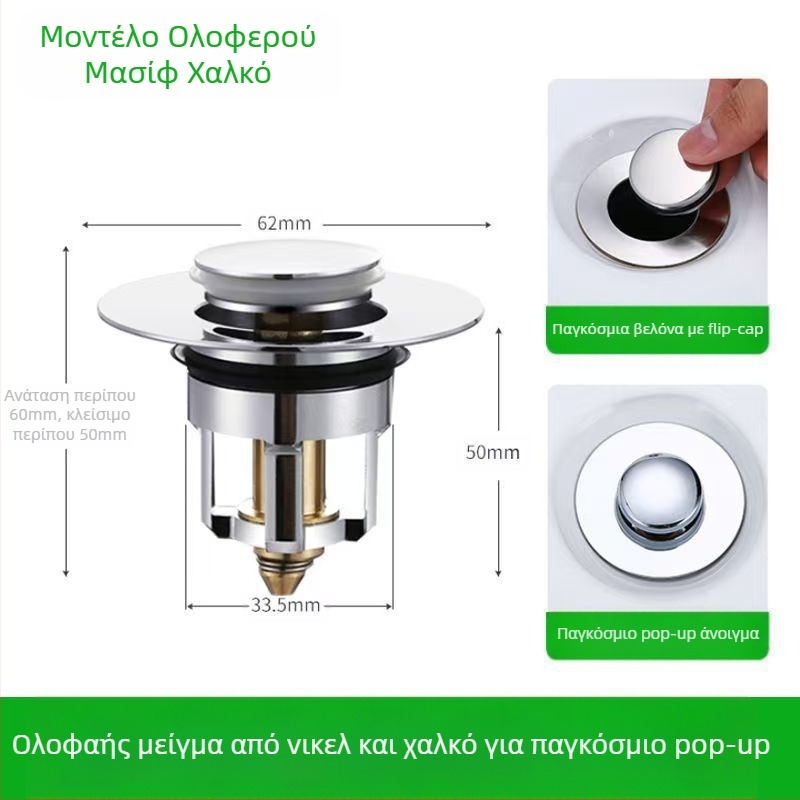 Μοντέλο Ολοφερού
Μασίφ Χαλκό

62mm

Ανάταση περίπου 60mm, κλείσιμο περίπου 50mm

50mm

33.5mm

Παγκόσμια βελόνα με flip-cap

Παγκόσμιο pop-up άνοιγμα

Ολοφαής μείγμα από νικελ και χαλκό για παγκόσμιο pop-up