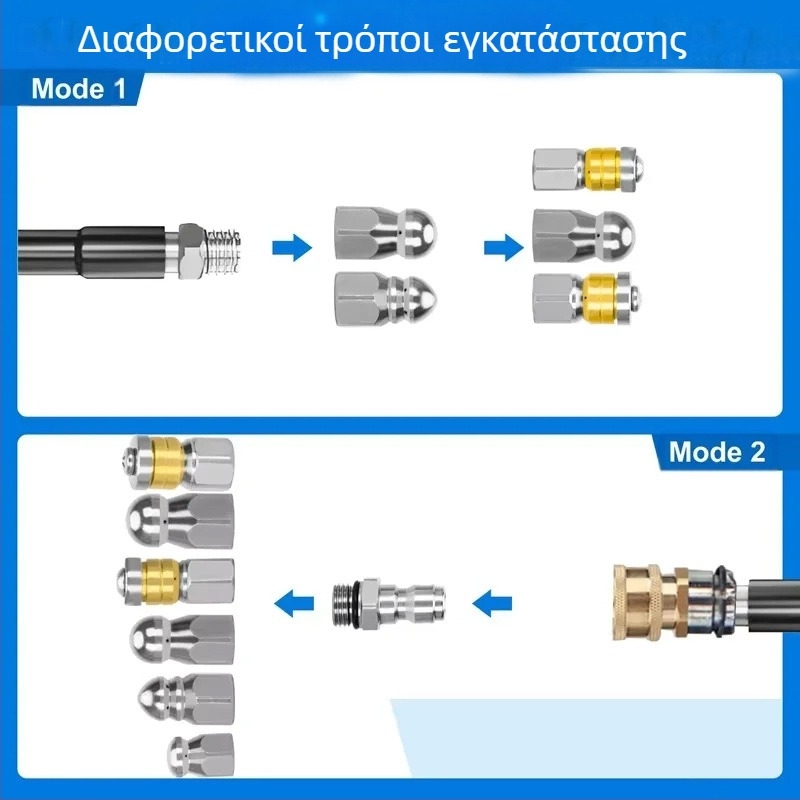 Διαφορετικοί τρόποι εγκατάστασης

Mode 1

Mode 2