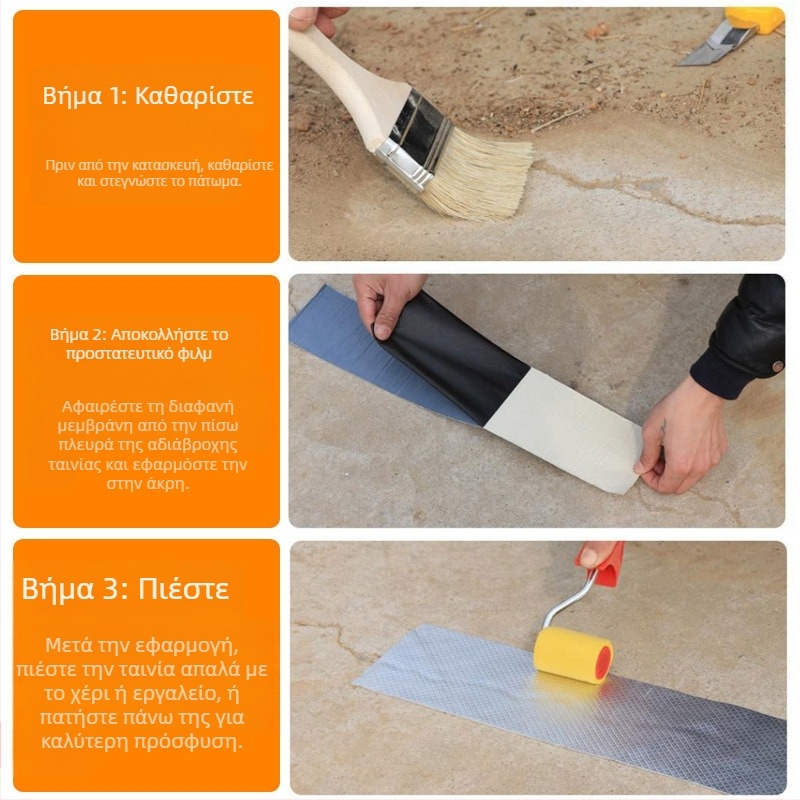 Βήμα 1: Καθαρίστε

Πριν από την κατασκευή, καθαρίστε και στεγνώστε το πάτωμα.

Βήμα 2: Αποκολλήστε το προστατευτικό φιλμ

Αφαιρέστε τη διαφανή μεμβράνη από την πίσω πλευρά της αδιάβροχης ταινίας και εφαρμόστε την στην άκρη.

Βήμα 3: Πιέστε

Μετά την εφαρμογή, πιέστε την ταινία απαλά με το χέρι ή εργαλείο, ή πατήστε πάνω της για καλύτερη πρόσφυση.