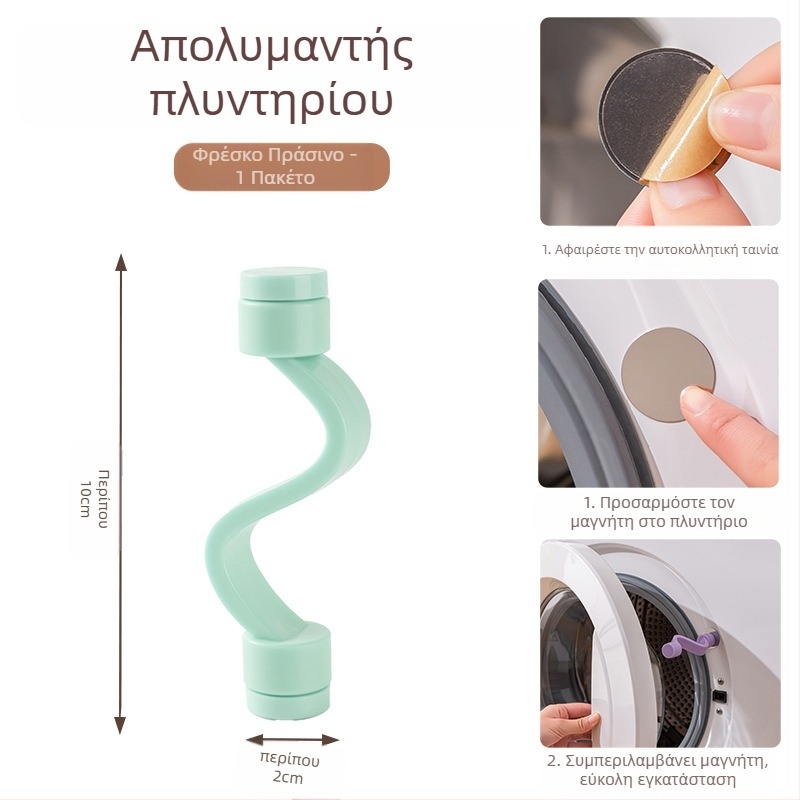 Απολυμαντής πλυντηρίου

Φρέσκο Πράσινο - 1 Πακέτο

Περίπου 10cm

περίπου 2cm

1. Αφαιρέστε την αυτοκολλητική ταινία

1. Προσαρμόστε τον μαγνήτη στο πλυντήριο

2. Συμπεριλαμβάνει μαγνήτη, εύκολη εγκατάσταση