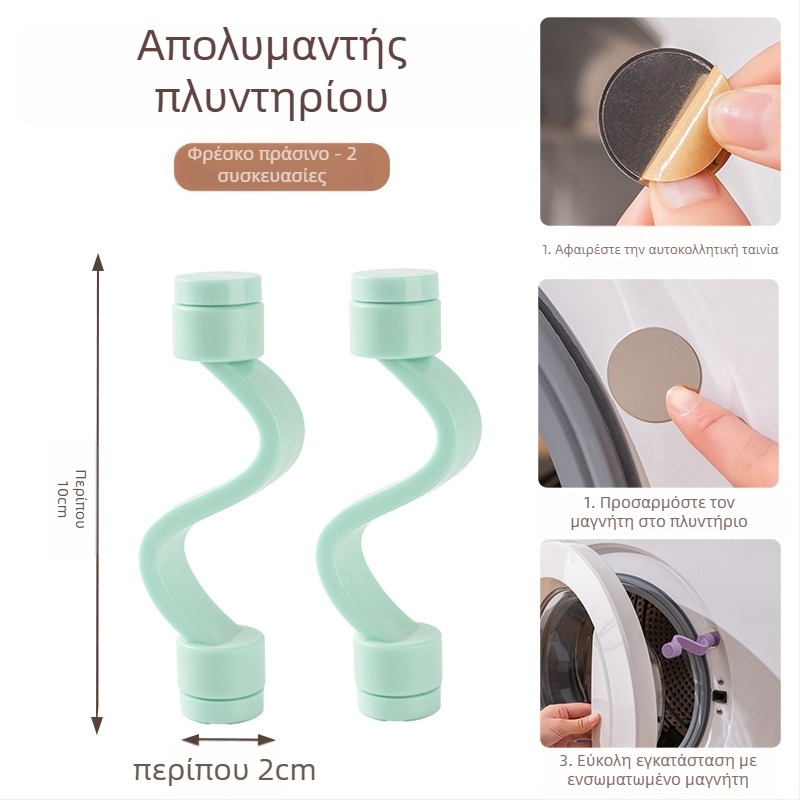 Απολυμαντής πλυντηρίου

Φρέσκο πράσινο - 2 συσκευασίες

Περίπου 10cm

περίπου 2cm

1. Αφαιρέστε την αυτοκολλητική ταινία

1. Προσαρμόστε τον μαγνήτη στο πλυντήριο

3. Εύκολη εγκατάσταση με ενσωματωμένο μαγνήτη