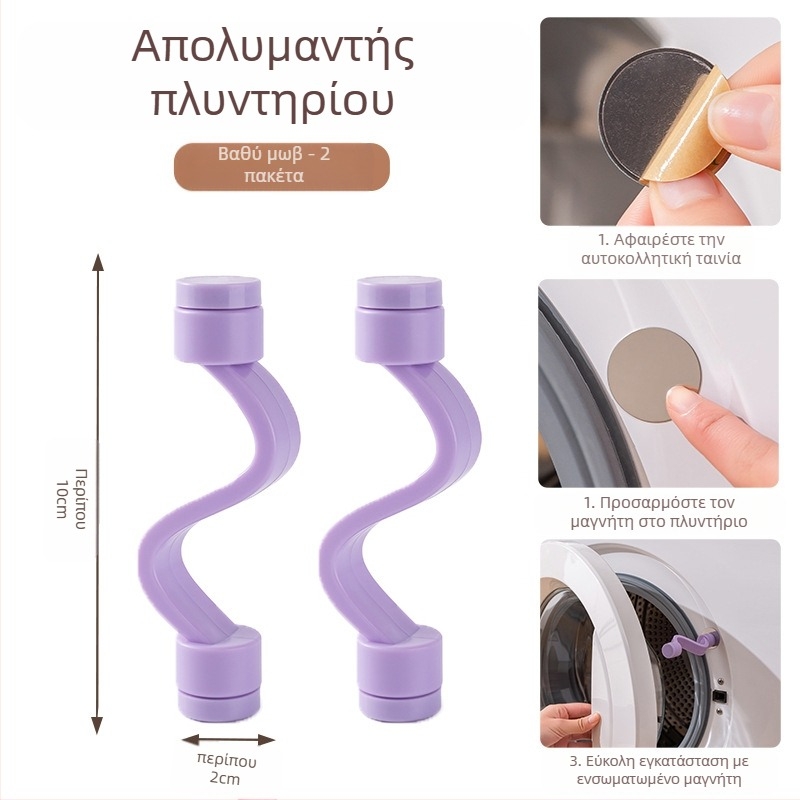 Απολυμαντής πλυντηρίου

Βαθύ μωβ - 2 πακέτα

Περίπου 10cm

περίπου 2cm

1. Αφαιρέστε την αυτοκολλητική ταινία

1. Προσαρμόστε τον μαγνήτη στο πλυντήριο

3. Εύκολη εγκατάσταση με ενσωματωμένο μαγνήτη