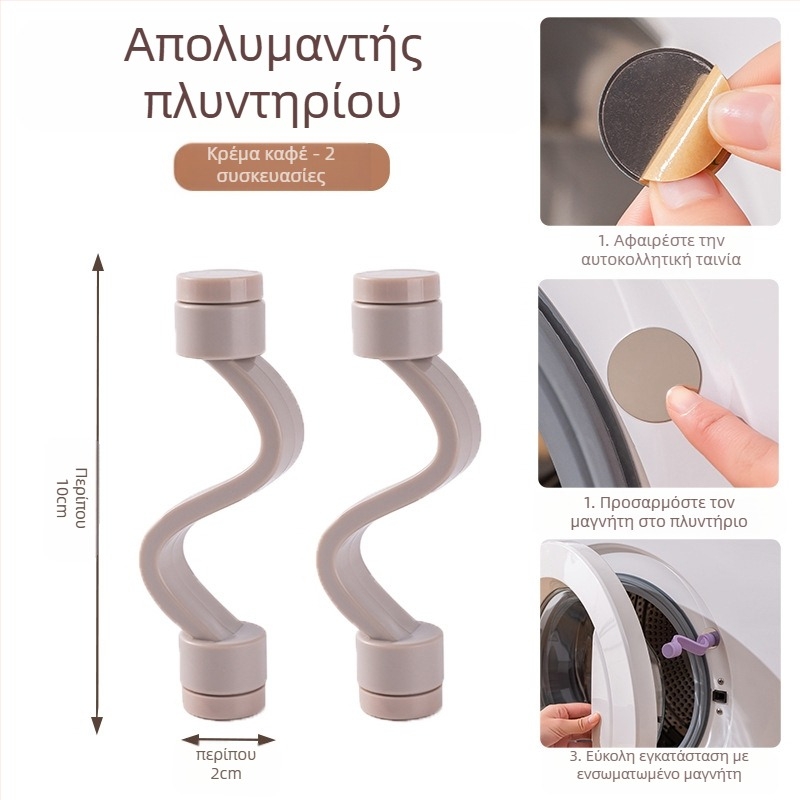 Απολυμαντής πλυντηρίου

Κρέμα καφέ - 2 συσκευασίες

Περίπου 10cm

περίπου 2cm

1. Αφαιρέστε την αυτοκολλητική ταινία

1. Προσαρμόστε τον μαγνήτη στο πλυντήριο

3. Εύκολη εγκατάσταση με ενσωματωμένο μαγνήτη