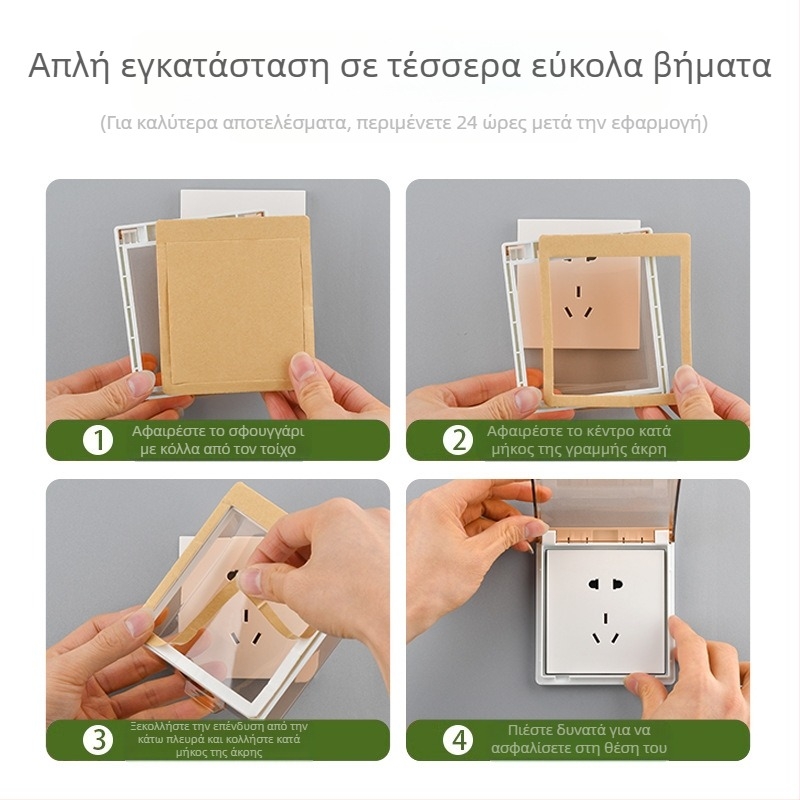 Απλή εγκατάσταση σε τέσσερα εύκολα βήματα

(Για καλύτερα αποτελέσματα, περιμένετε 24 ώρες μετά την εφαρμογή)

1 Αφαιρέστε το σφουγγάρι με κόλλα από τον τοίχο

2 Αφαιρέστε το κέντρο κατά μήκος της γραμμής άκρη

3 Ξεκολλήστε την επένδυση από την κάτω πλευρά και κολλήστε κατά μήκος της άκρης

4 Πιέστε δυνατά για να ασφαλίσετε στη θέση του