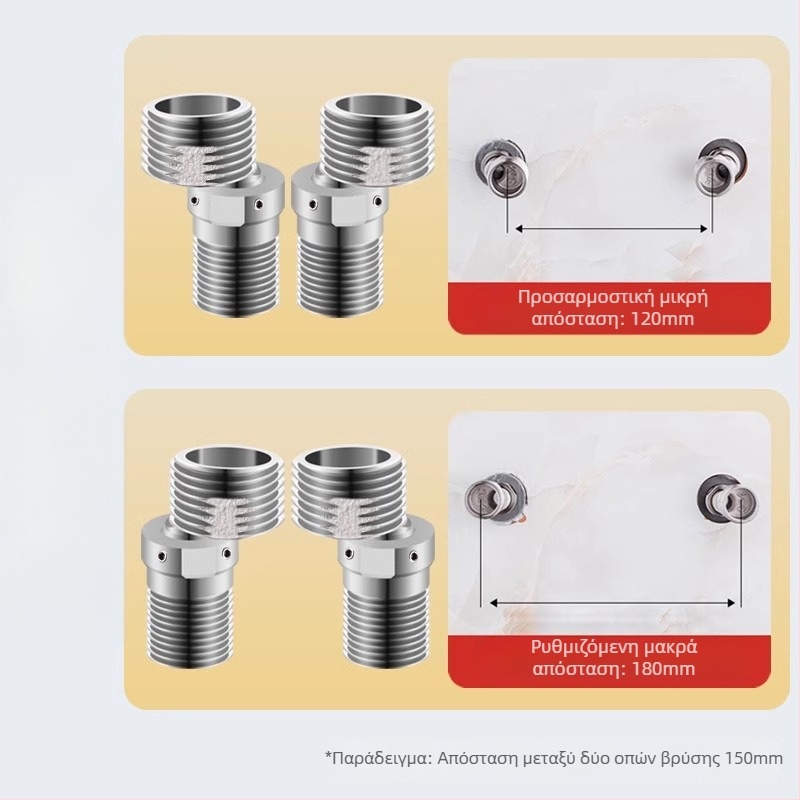 Προσαρμοστική μικρή απόσταση: 120mm

Ρυθμιζόμενη μακρά απόσταση: 180mm

*Παράδειγμα: Απόσταση μεταξύ δύο οπών βρύσης 150mm