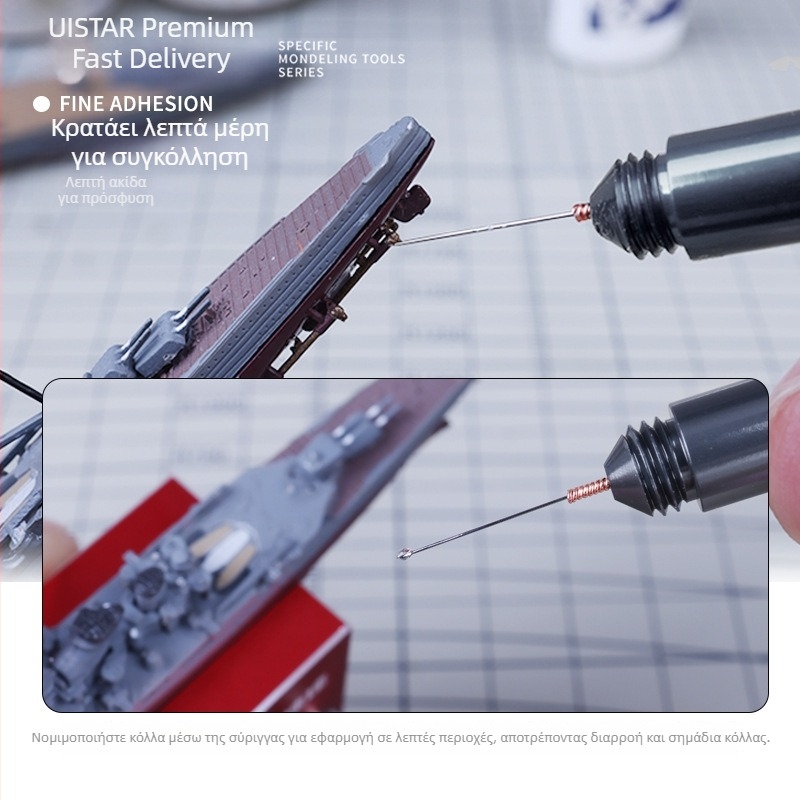 UISTAR Premium
Fast Delivery

SPECIFIC
MONDELING TOOLS
SERIES

FINE ADHESION
Κρατάει λεπτά μέρη για συγκόλληση

Λεπτή ακίδα για πρόσφυση

Νομιμοποιήστε κόλλα μέσω της σύριγγας για εφαρμογή σε λεπτές περιοχές, αποτρέποντας διαρροή και σημάδια κόλλας.