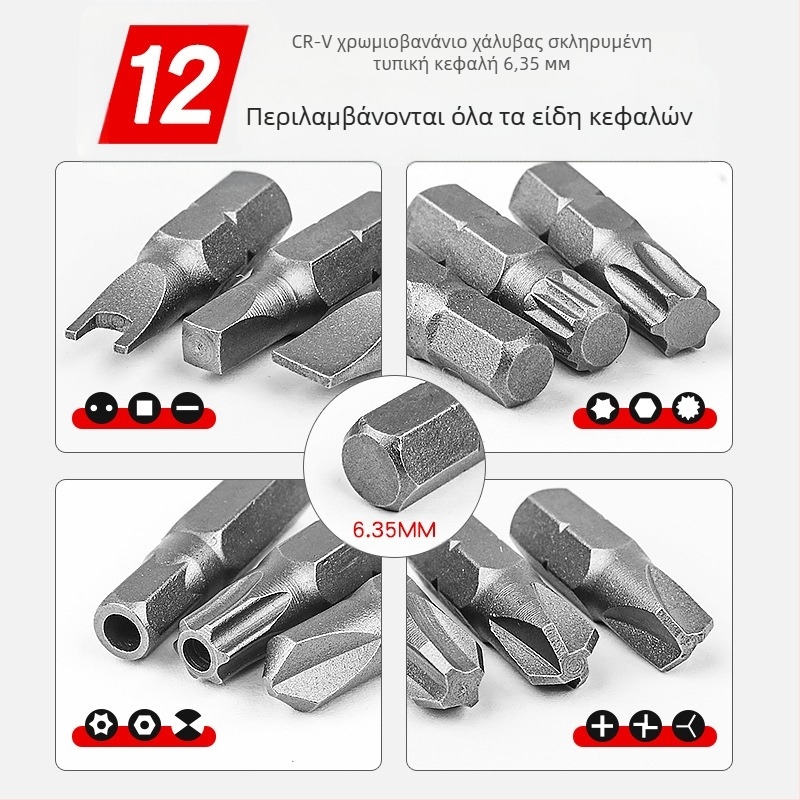 12

CR-V χρωμιοβανάνιο χάλυβας σκληρυμένη τυπική κεφαλή 6,35 мм

Περιλαμβάνονται όλα τα είδη κεφαλών

6.35MM