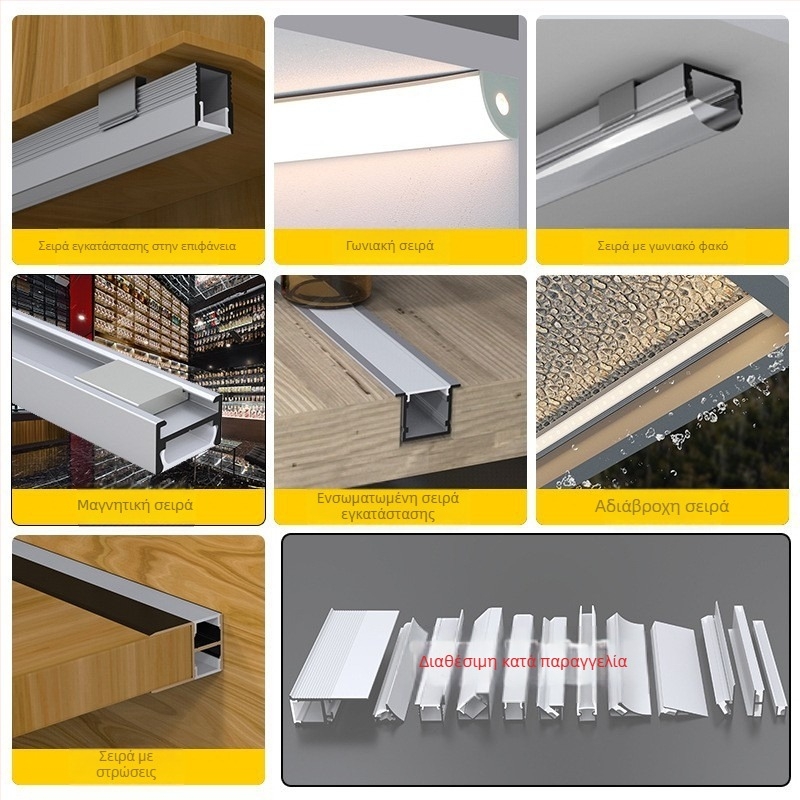 Σειρά εγκατάστασης στην επιφάνεια

Γωνιακή σειρά

Σειρά με γωνιακό φακό

Μαγνητική σειρά

Ενσωματωμένη σειρά εγκατάστασης

Αδιάβροχη σειρά

Σειρά με στρώσεις

Διαθέσιμη κατά παραγγελία