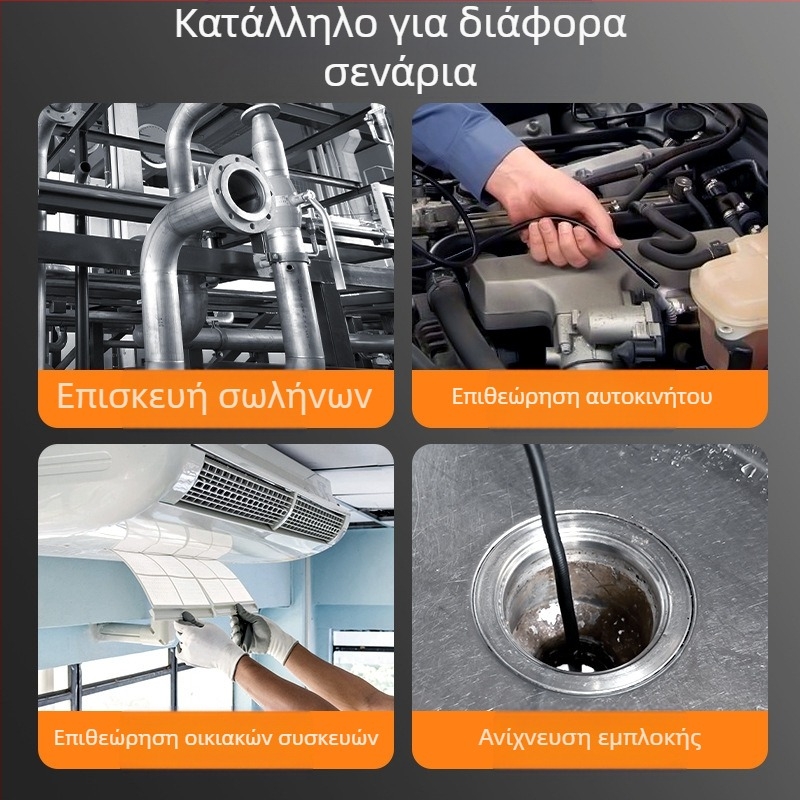 Κατάλληλο για διάφορα σενάρια

Επισκευή σωλήνων

Επιθεώρηση αυτοκινήτου

Επιθεώρηση οικιακών συσκευών

Ανίχνευση εμπλοκής