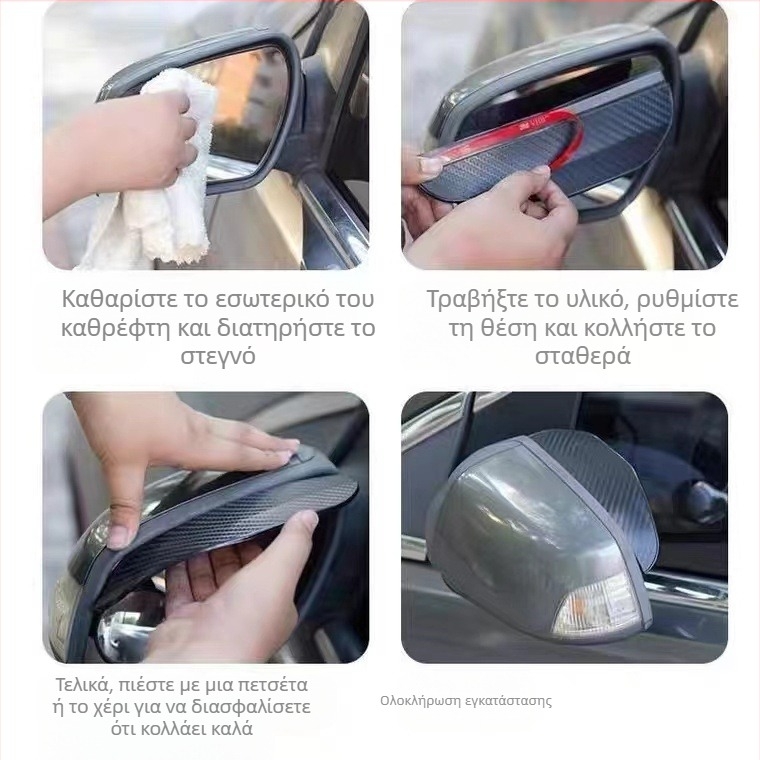 Καθαρίστε το εσωτερικό του καθρέφτη και διατηρήστε το στεγνό

Τραβήξτε το υλικό, ρυθμίστε τη θέση και κολλήστε το σταθερά

Τελικά, πιέστε με μια πετσέτα ή το χέρι για να διασφαλίσετε ότι κολλάει καλά

Ολοκλήρωση εγκατάστασης