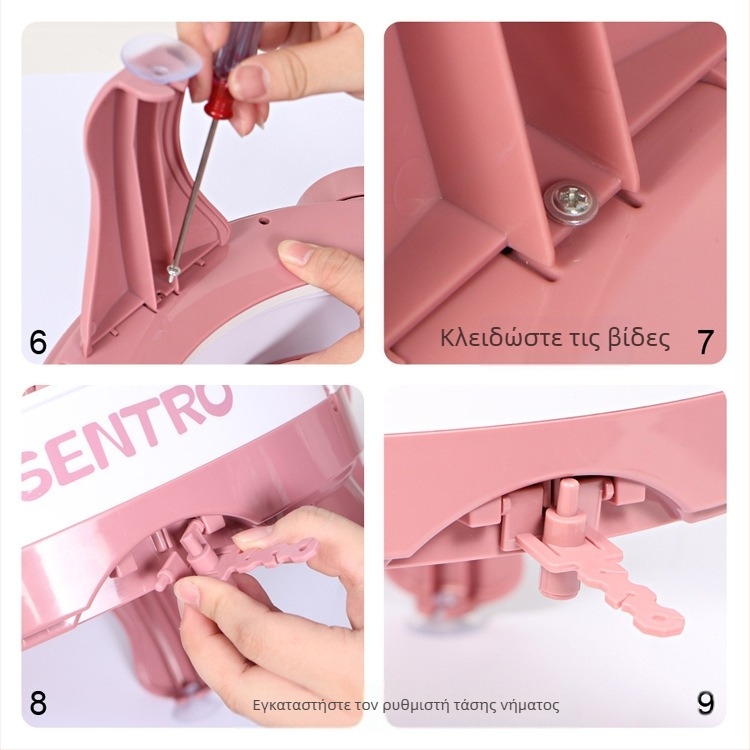 6

Κλειδώστε τις βίδες 7

SENTRO

8

Εγκαταστήστε τον ρυθμιστή τάσης νήματος

9