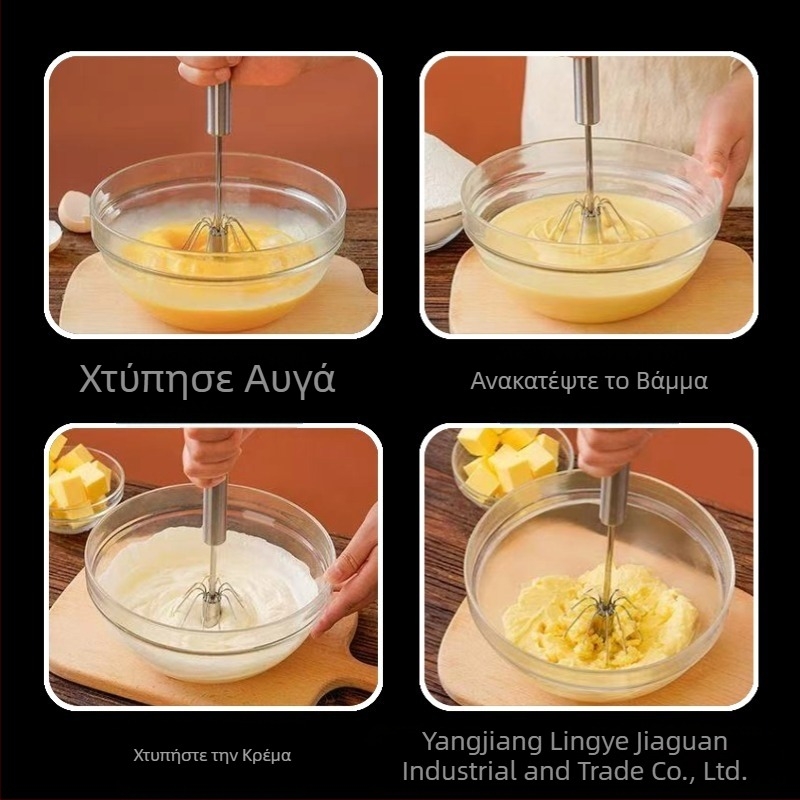 Χτύπησε Αυγά

Ανακατέψτε το Βάμμα

Χτυπήστε την Κρέμα

Yangjiang Lingye Jiaguan Industrial and Trade Co., Ltd.