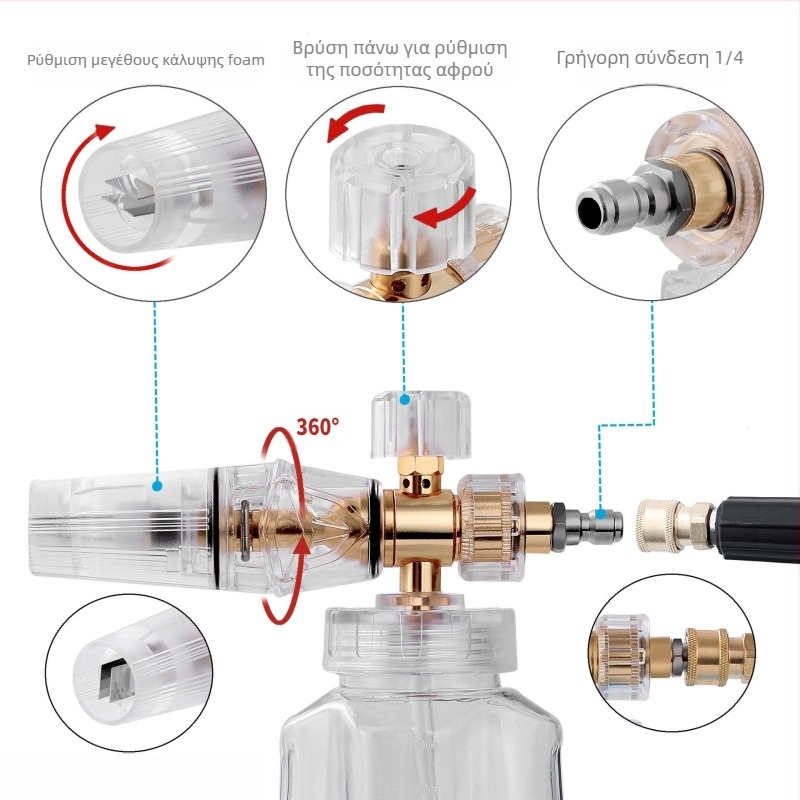 Ρύθμιση μεγέθους κάλυψης foam

Βρύση πάνω για ρύθμιση της ποσότητας αφρού

Γρήγορη σύνδεση 1/4

360°