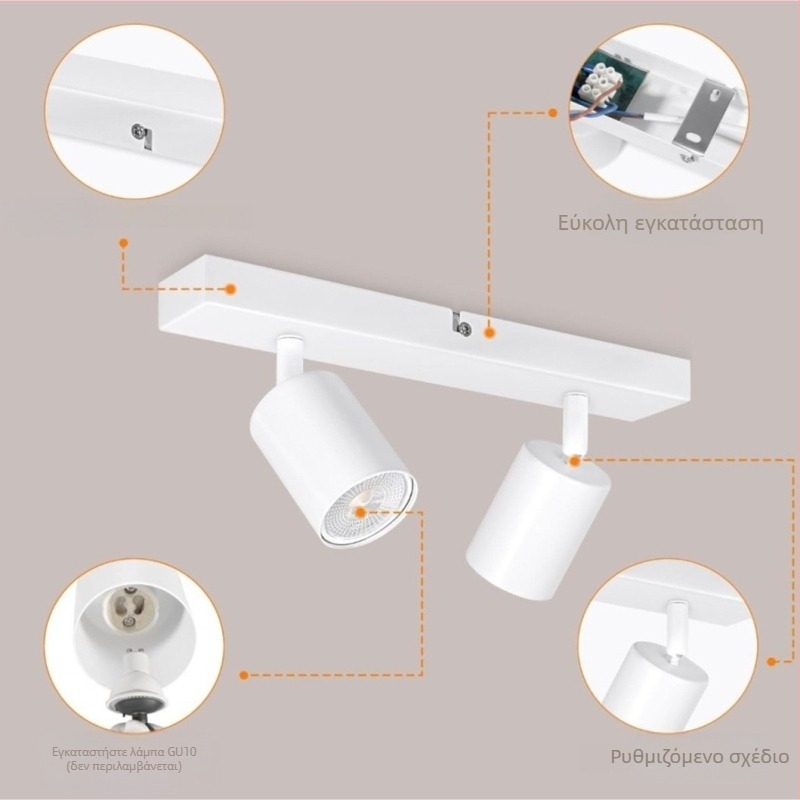 Εύκολη εγκατάσταση

Εγκαταστήστε λάμπα GU10
(δεν περιλαμβάνεται)

Ρυθμιζόμενο σχέδιο