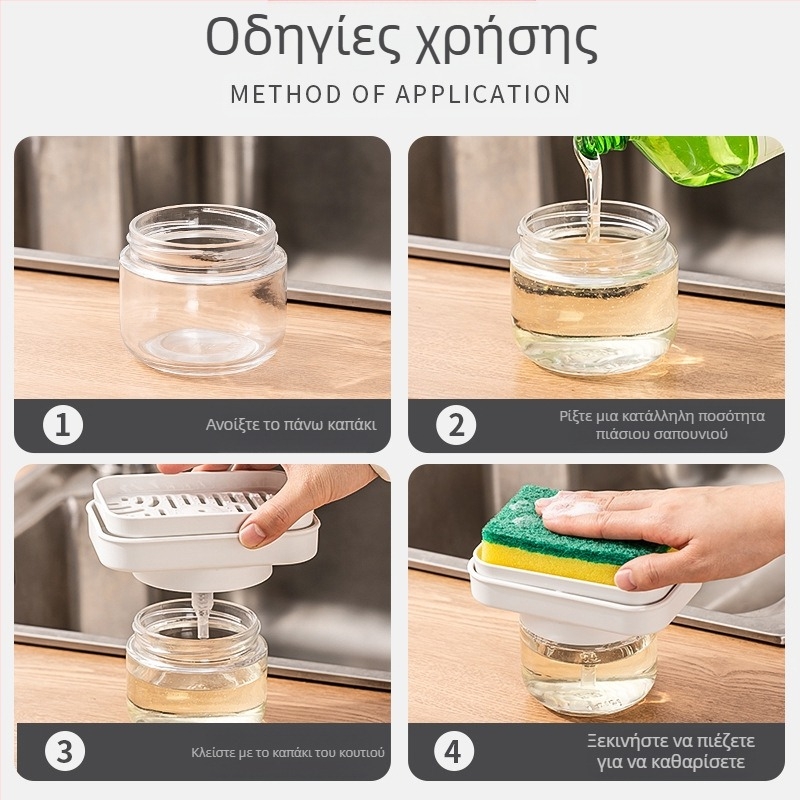 Οδηγίες χρήσης

METHOD OF APPLICATION

1
Ανοίξτε το πάνω καπάκι

2
Ρίξτε μια κατάλληλη ποσότητα πιάσιου σαπουνιού

3
Κλείστε με το καπάκι του κουτιού

4
Ξεκινήστε να πιέζετε για να καθαρίσετε