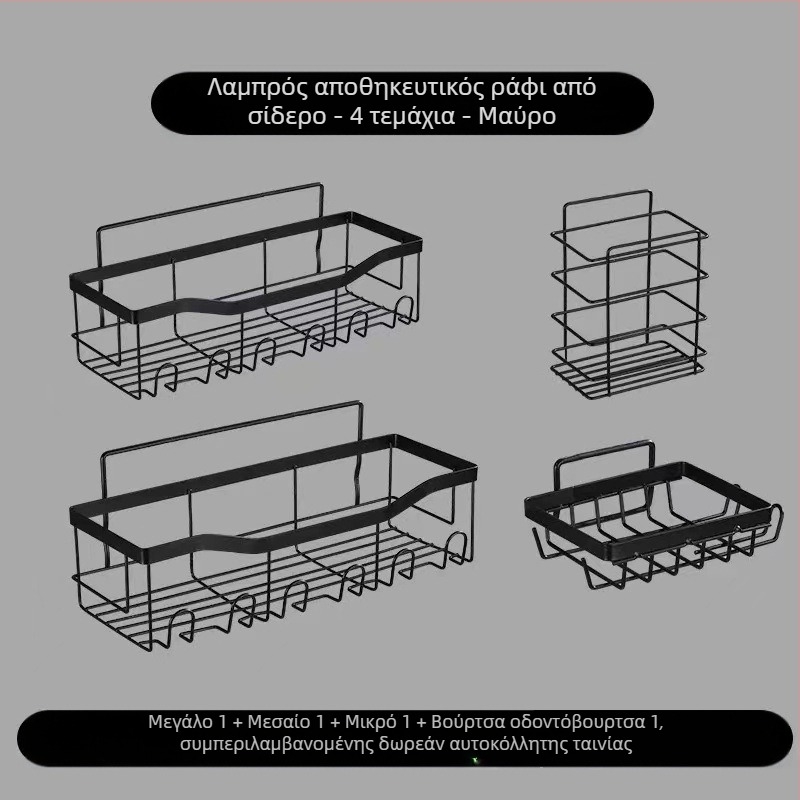 Λαμπρός αποθηκευτικός ράφι από σίδερο - 4 τεμάχια - Μαύρο

Μεγάλο 1 + Μεσαίο 1 + Μικρό 1 + Βούρτσα οδοντόβουρτσα 1, συμπεριλαμβανομένης δωρεάν αυτοκόλλητης ταινίας