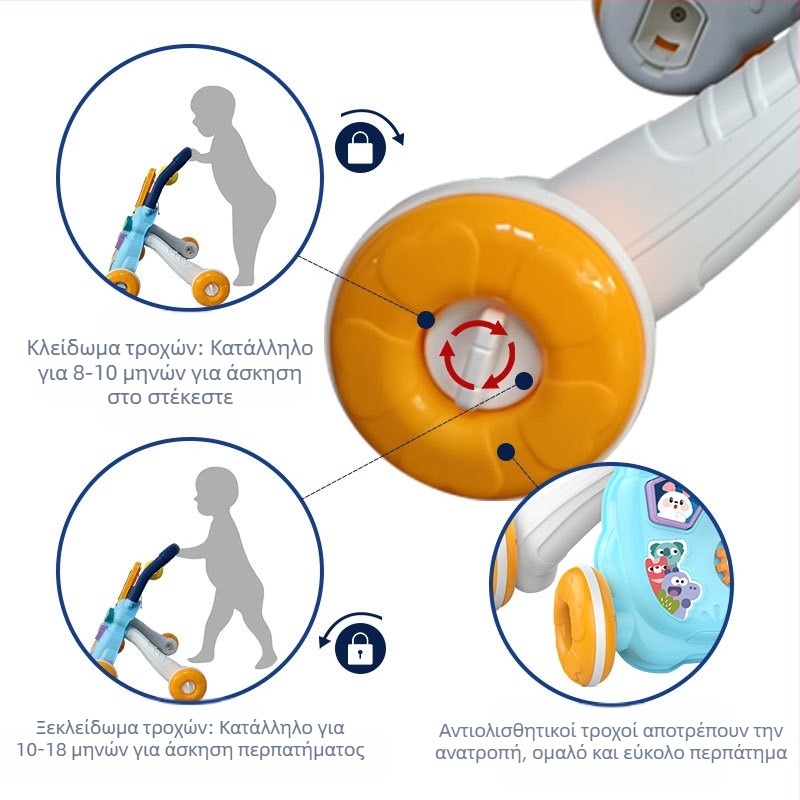 Κλείδωμα τροχών: Κατάλληλο για 8-10 μηνών για άσκηση στο στέκεστε

Ξεκλείδωμα τροχών: Κατάλληλο για 10-18 μηνών για άσκηση περπατήματος

Αντιολισθητικοί τροχοί αποτρέπουν την ανατροπή, ομαλό και εύκολο περπάτημα